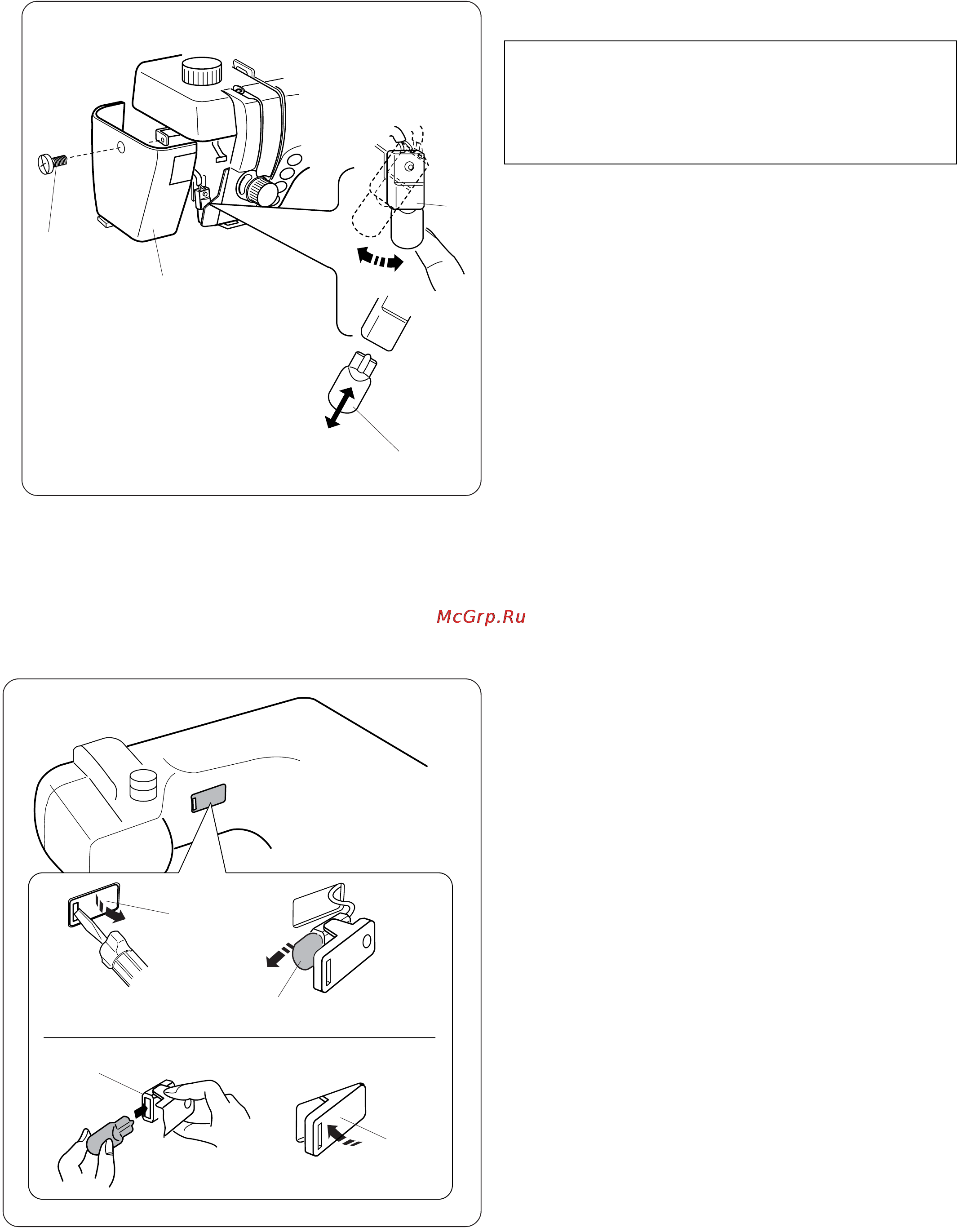 McGrp.Ru