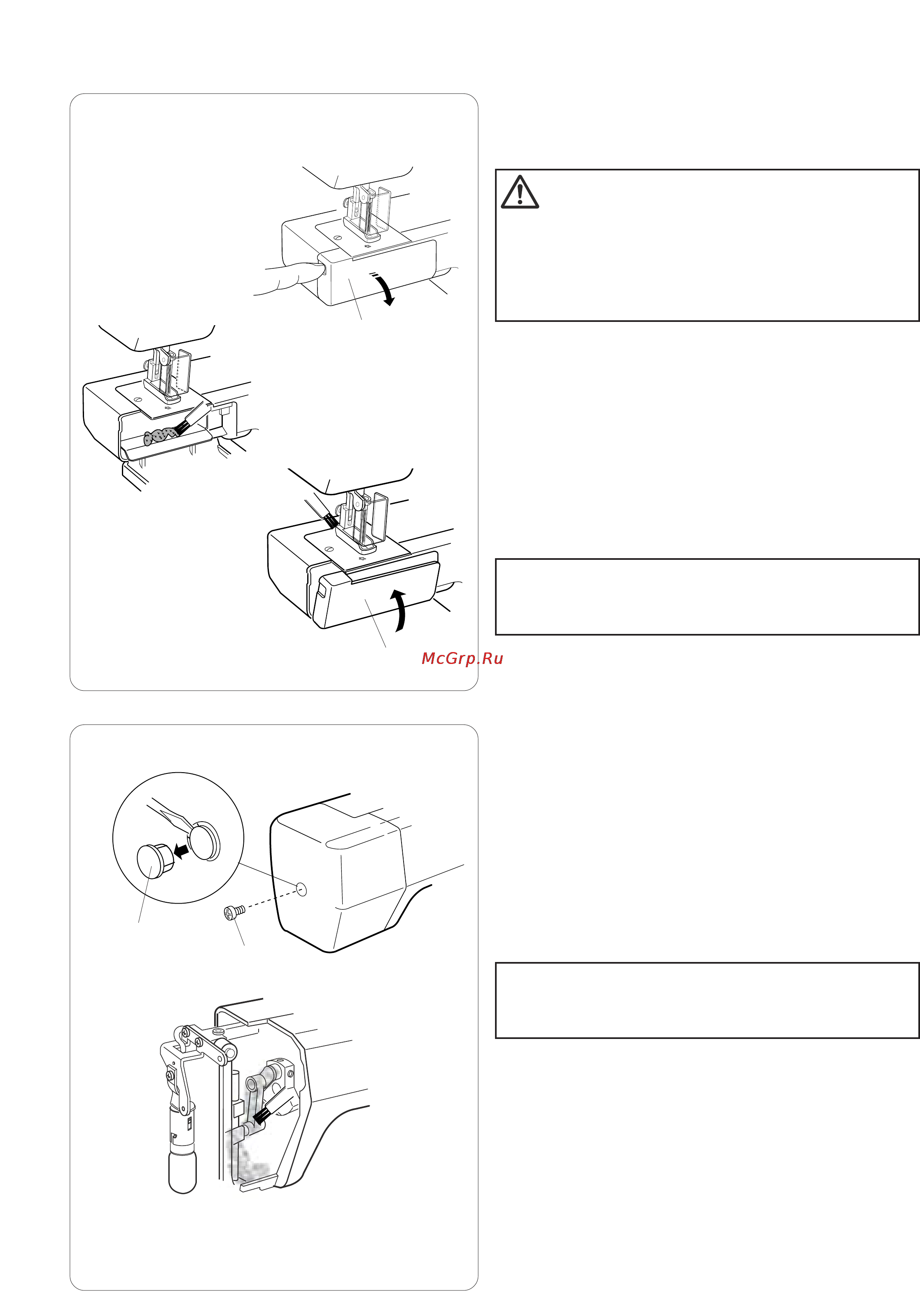 McGrp.Ru