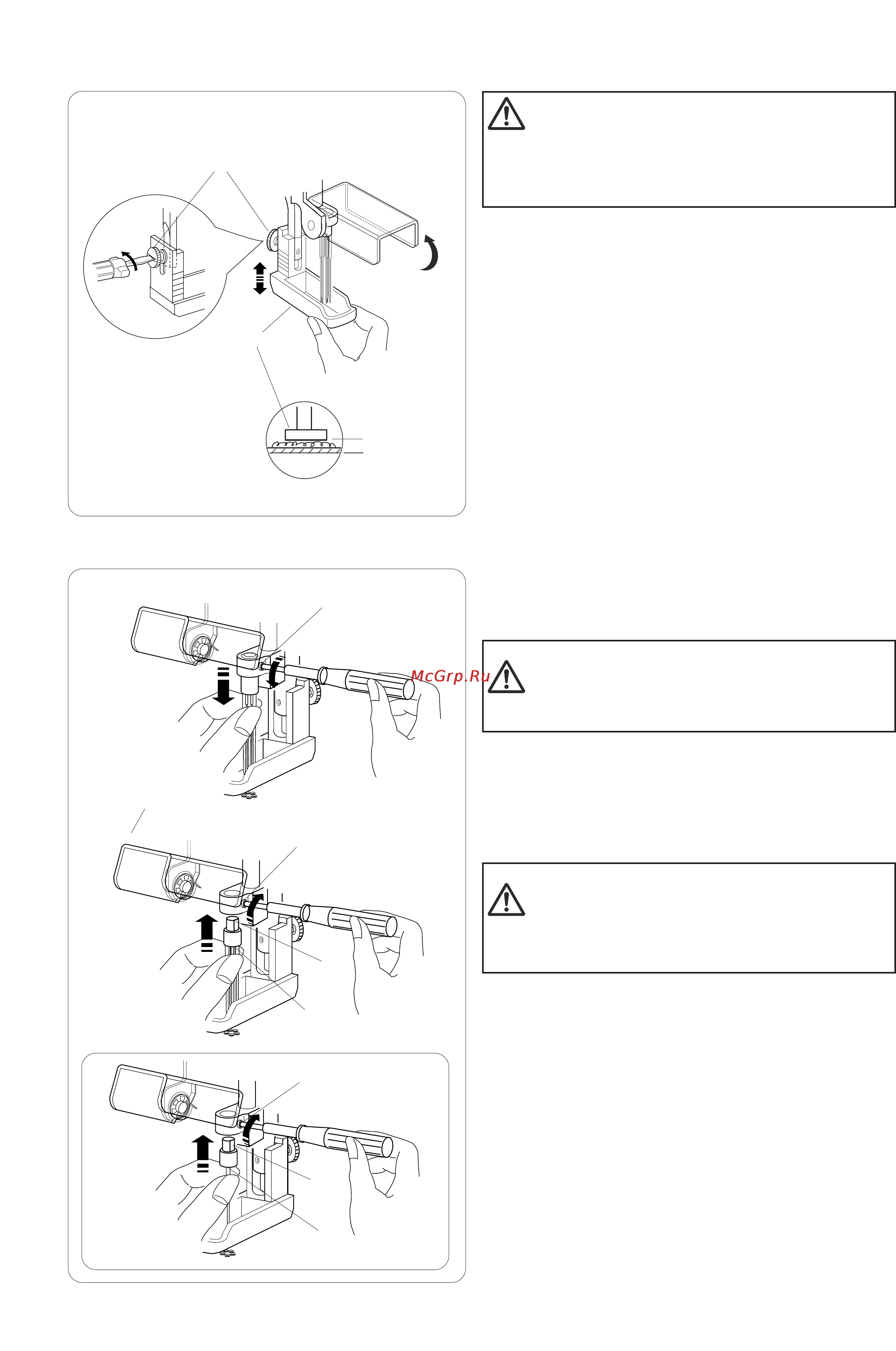 McGrp.Ru