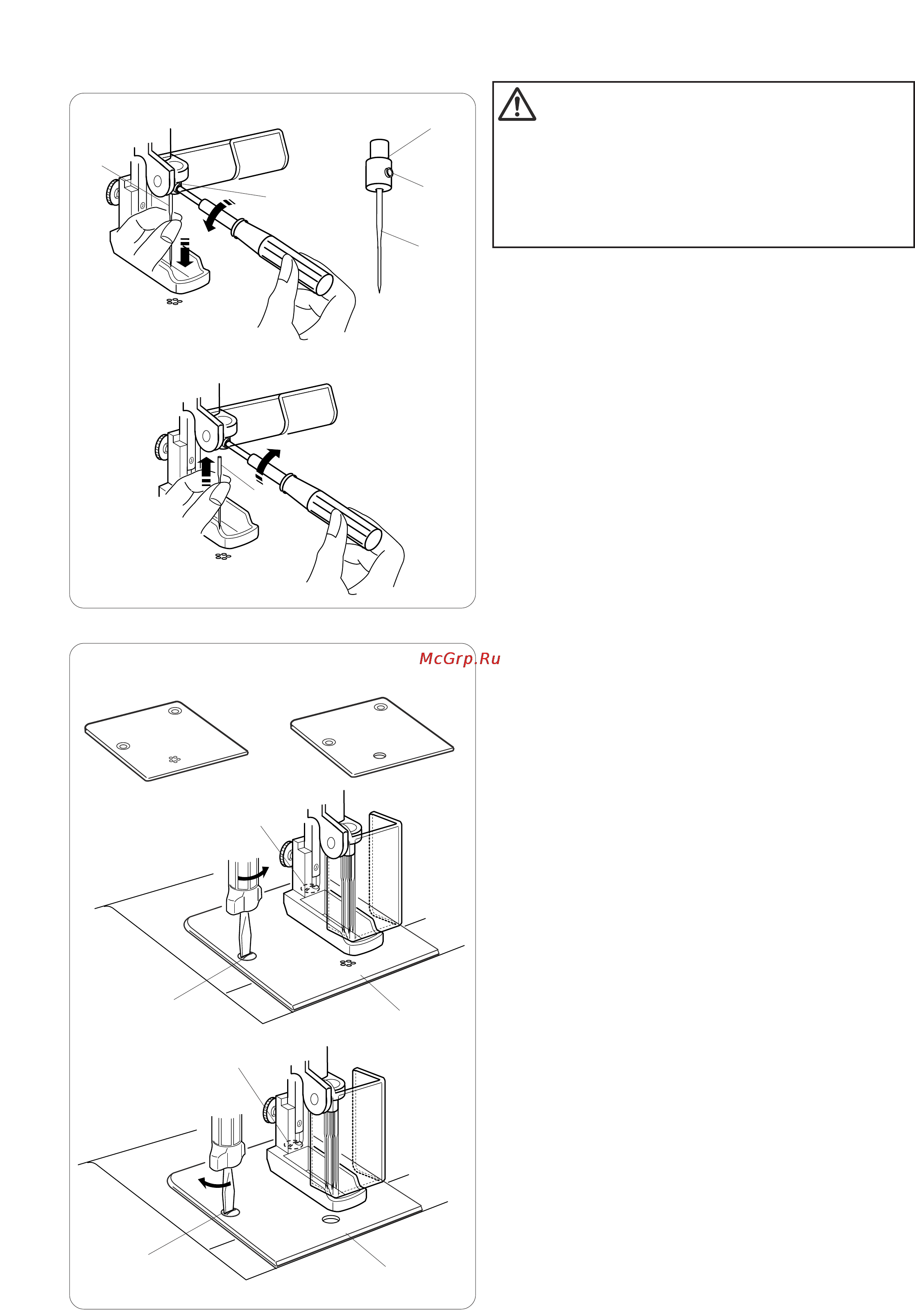 McGrp.Ru