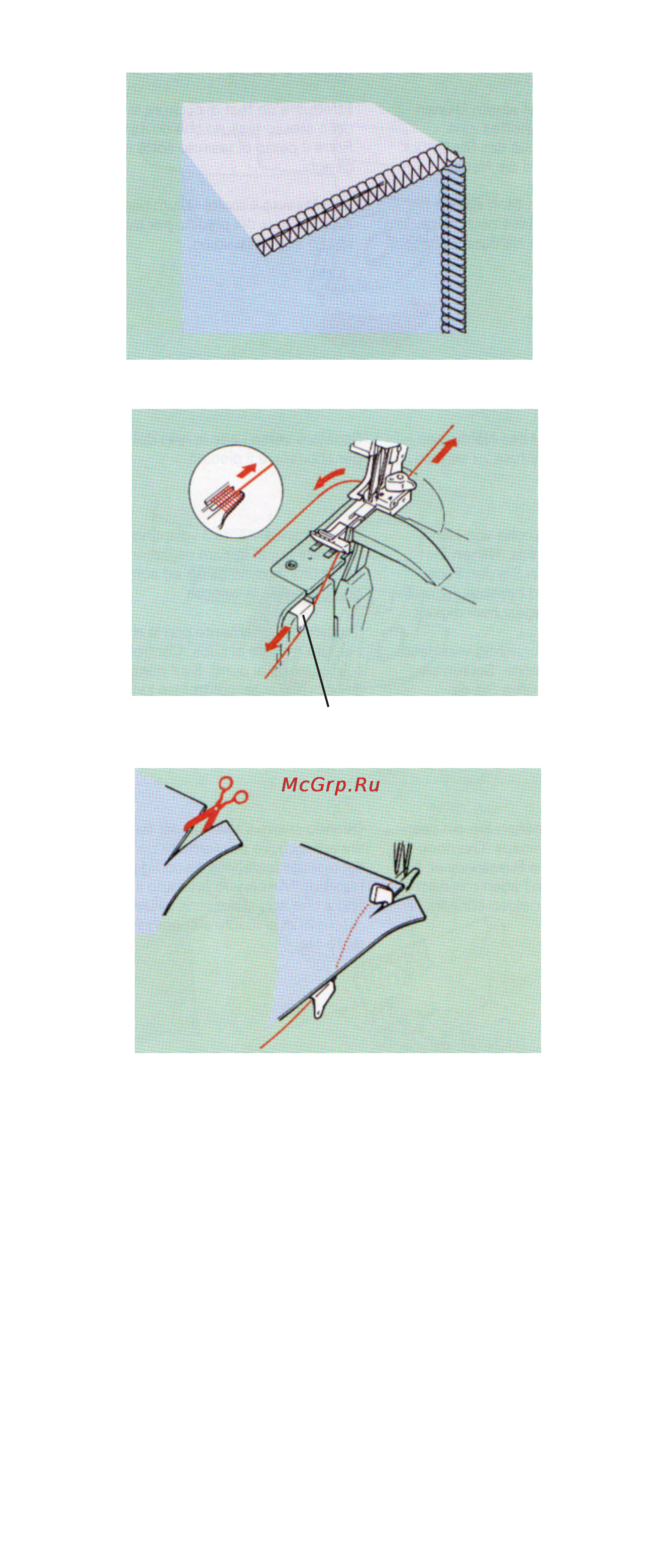 McGrp.Ru