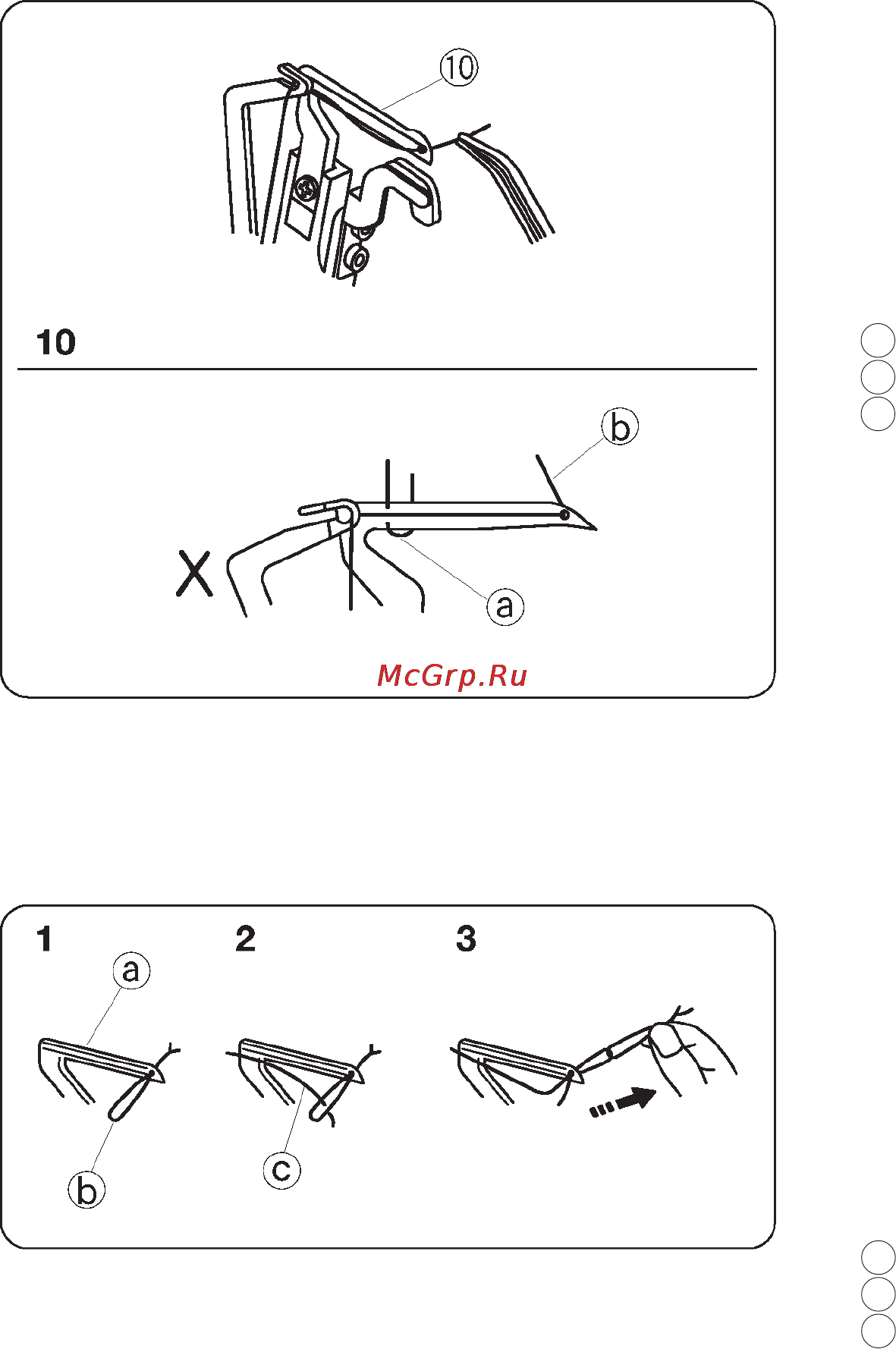 ⑩

10

b

X

a

McGrp.Ru

1

2

3

a

b

c