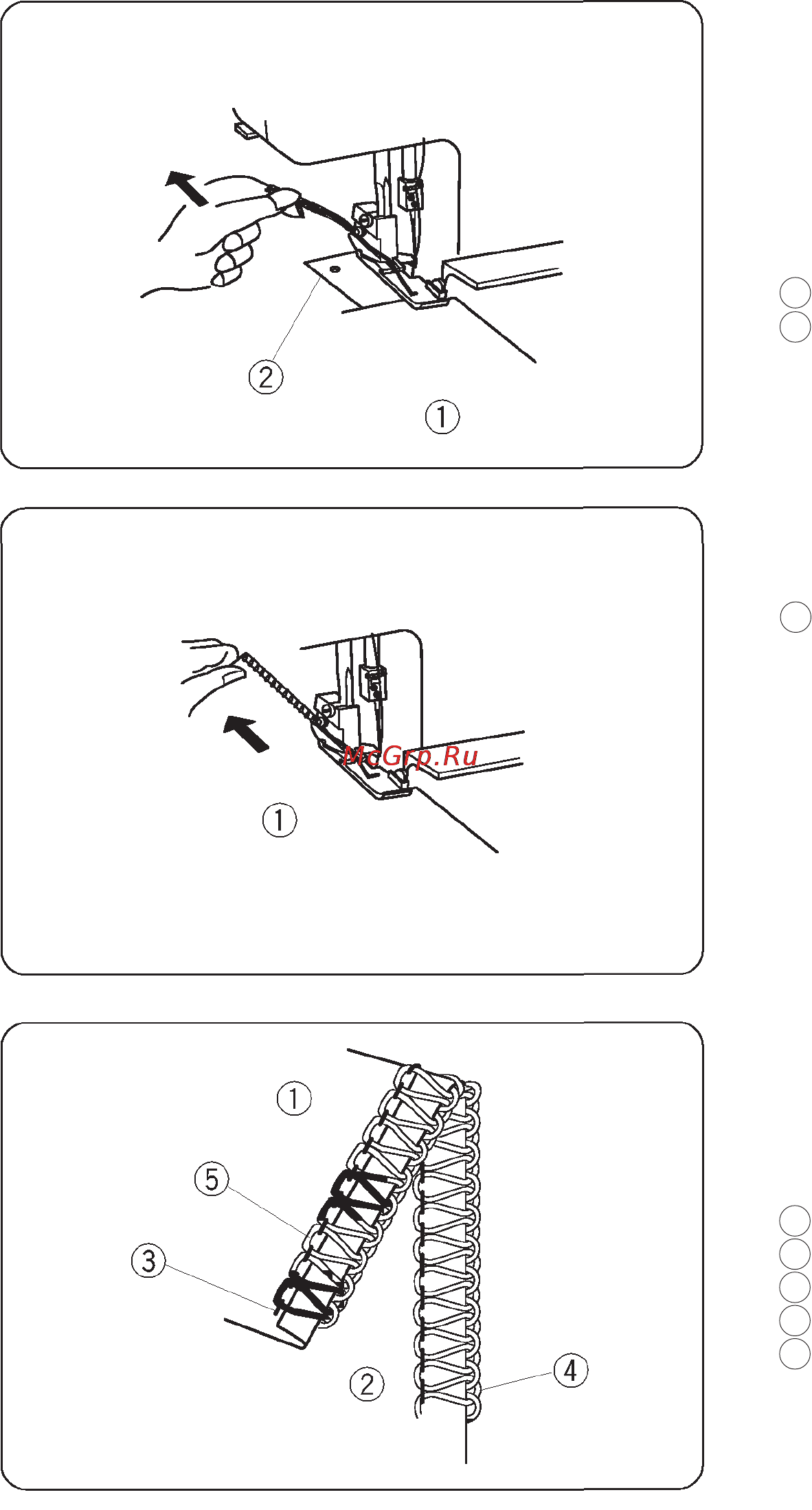 2

1

McGrp.Ru

1

1

5

3

2

4