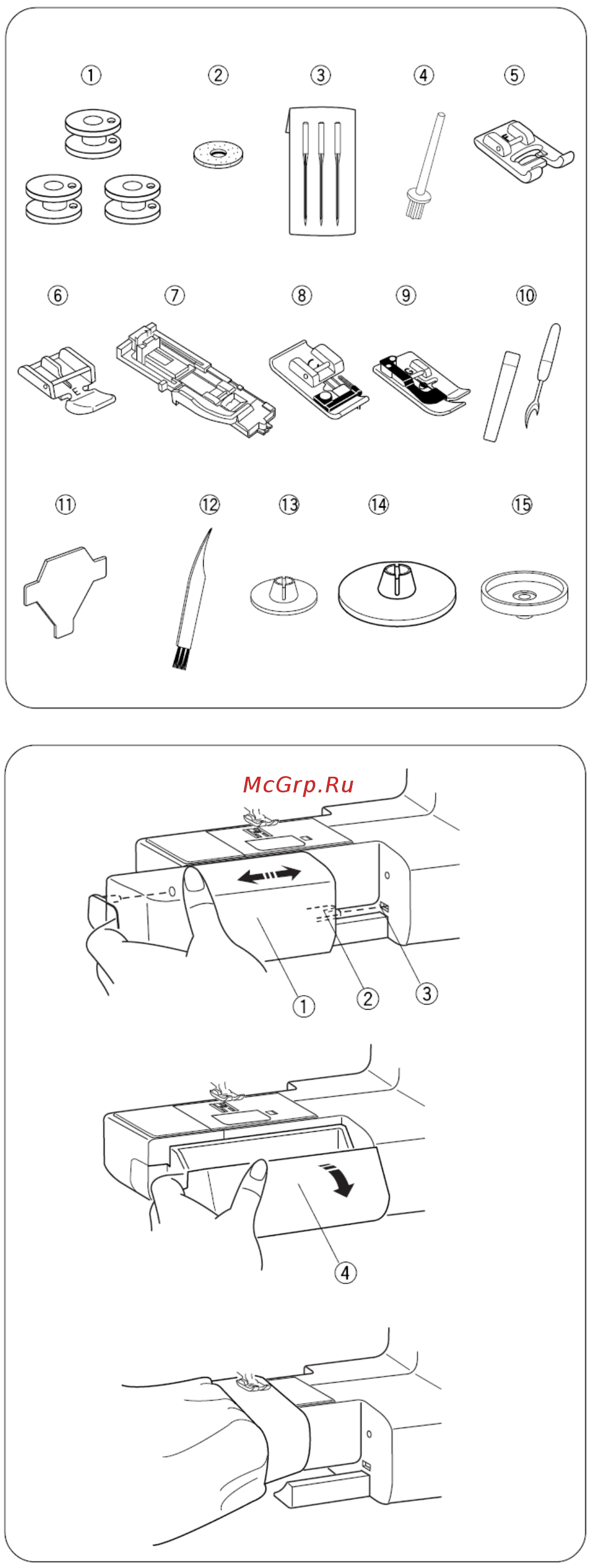 ①
②
③
④
⑤
⑥
⑦
⑧
⑨
⑩
⑪
⑫
⑬
⑭
⑮

McGrp.Ru

①
②
③

④