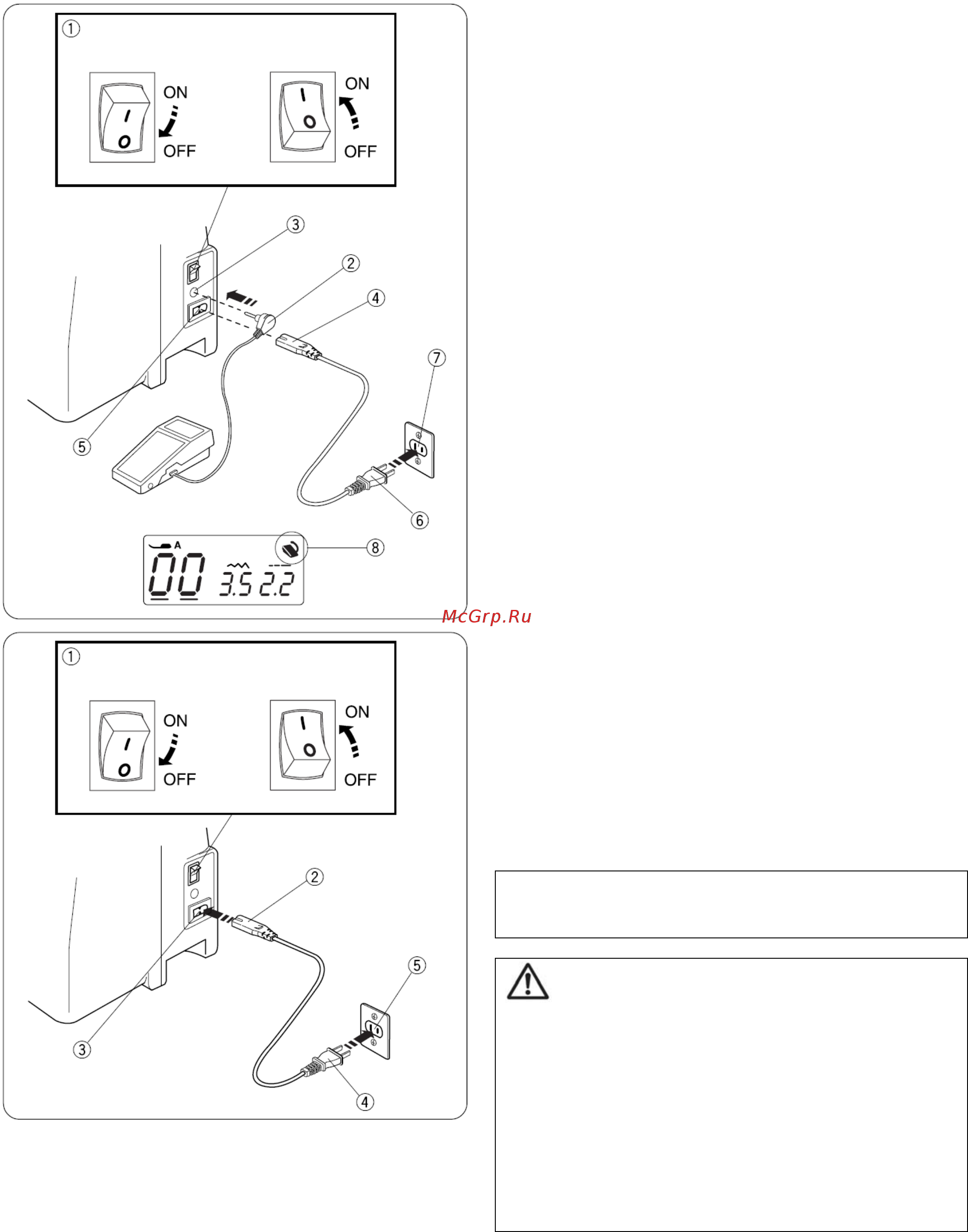 ①

ON
OFF

ON
OFF

③
②
④
⑦
⑤
⑥

A
00 3.5 2.2
⑧

McGrp.Ru

①

ON
OFF

ON
OFF

②
⑤
③
④