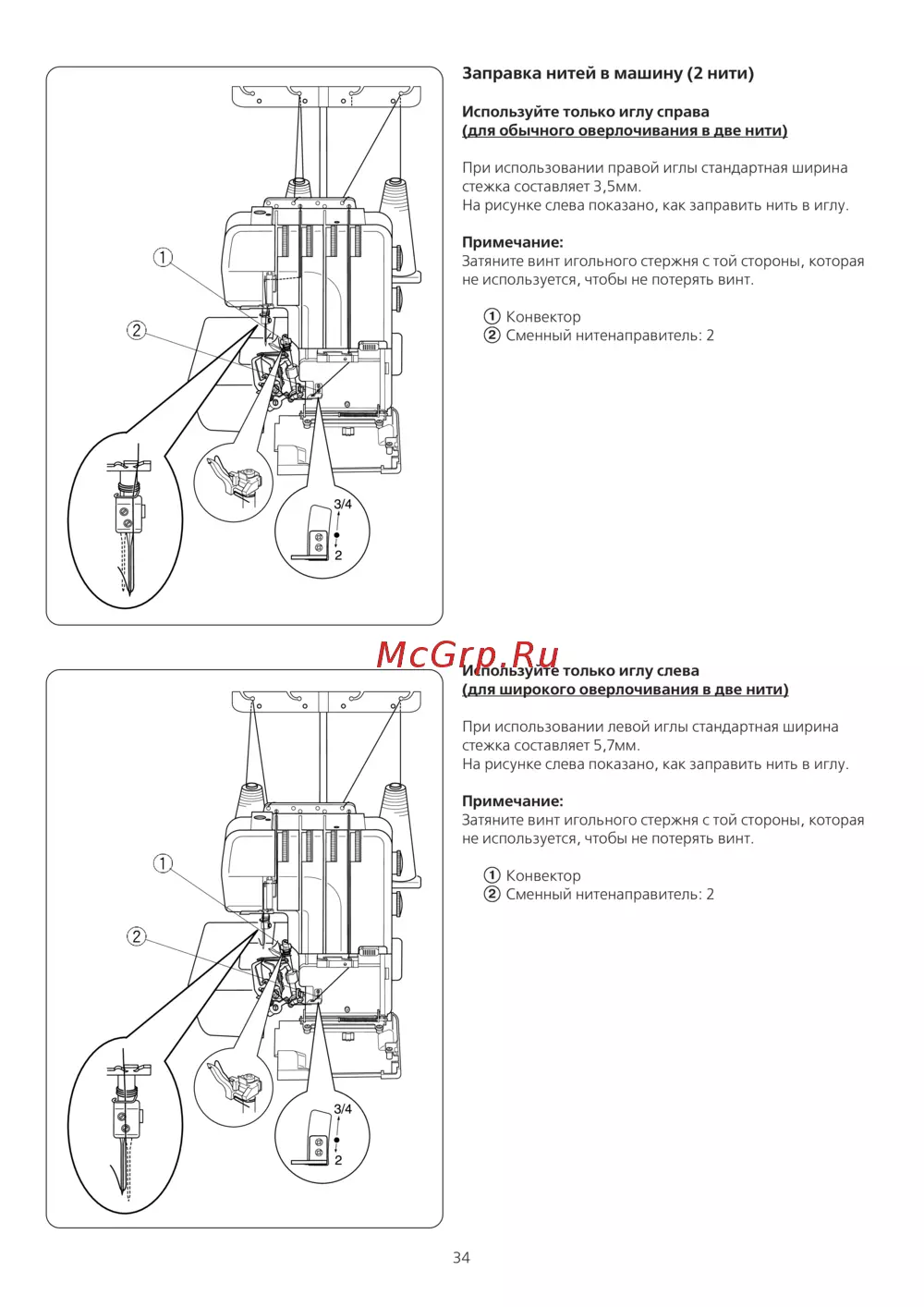 ①

②

3/4

2

Заправка нитей в машину (2 нити)

Используйте только иглу справа (для обычного оверлочивания в две нити)

При использовании правой иглы стандартная ширина стежка составляет 3,5мм.
На рисунке слева показано, как заправить нить в иглу.

Примечание:
Затяните винт игольного стержня с той стороны, которая не используется, чтобы не потерять винт.

① Конвектор
② Сменный нитенаправитель: 2

McGrp.Ru

①

②

3/4

2

Используйте только иглу слева (для широкого оверлочивания в две нити)

При использовании левой иглы стандартная ширина стежка составляет 5,7мм.
На рисунке слева показано, как заправить нить в иглу.

Примечание:
Затяните винт игольного стержня с той стороны, которая не используется, чтобы не потерять винт.

① Конвектор
② Сменный нитенаправитель: 2

34