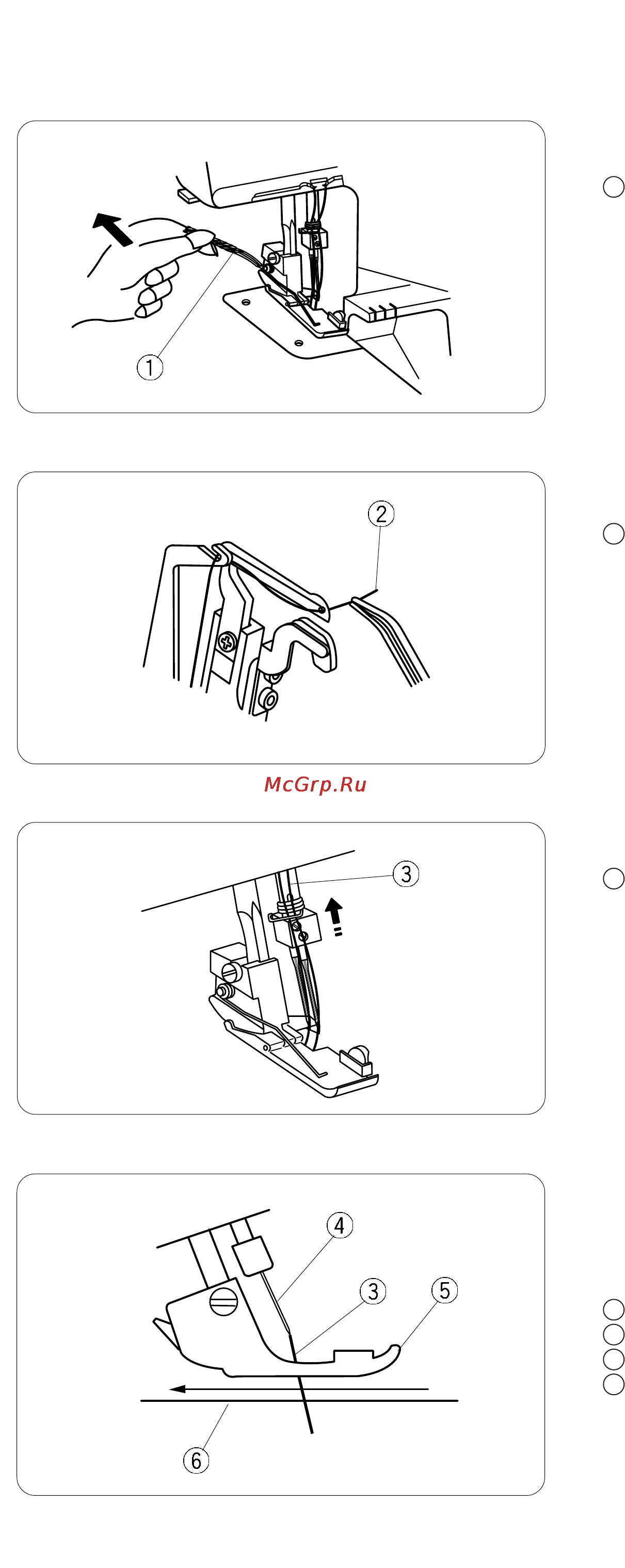 ①

②

McGrp.Ru

③

④
③
⑤
⑥