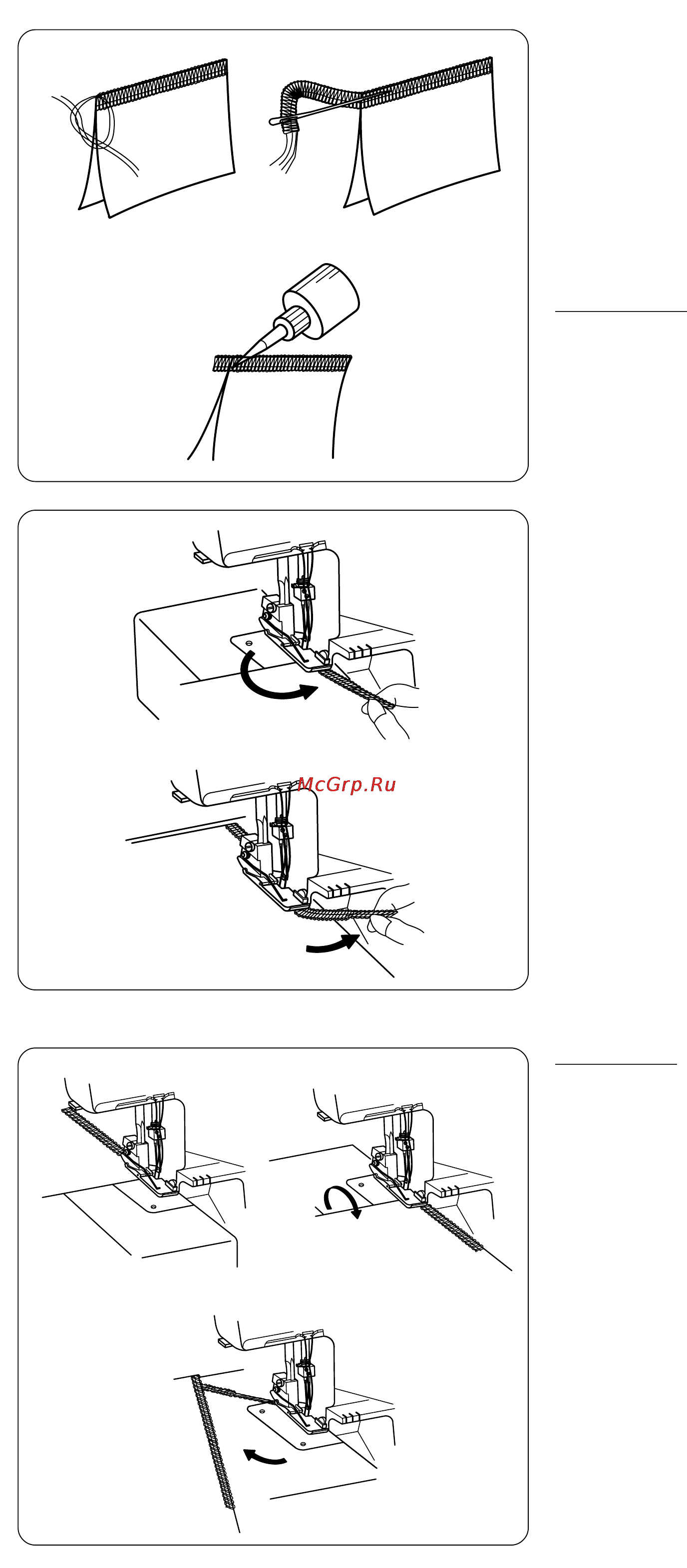 McGrp.Ru