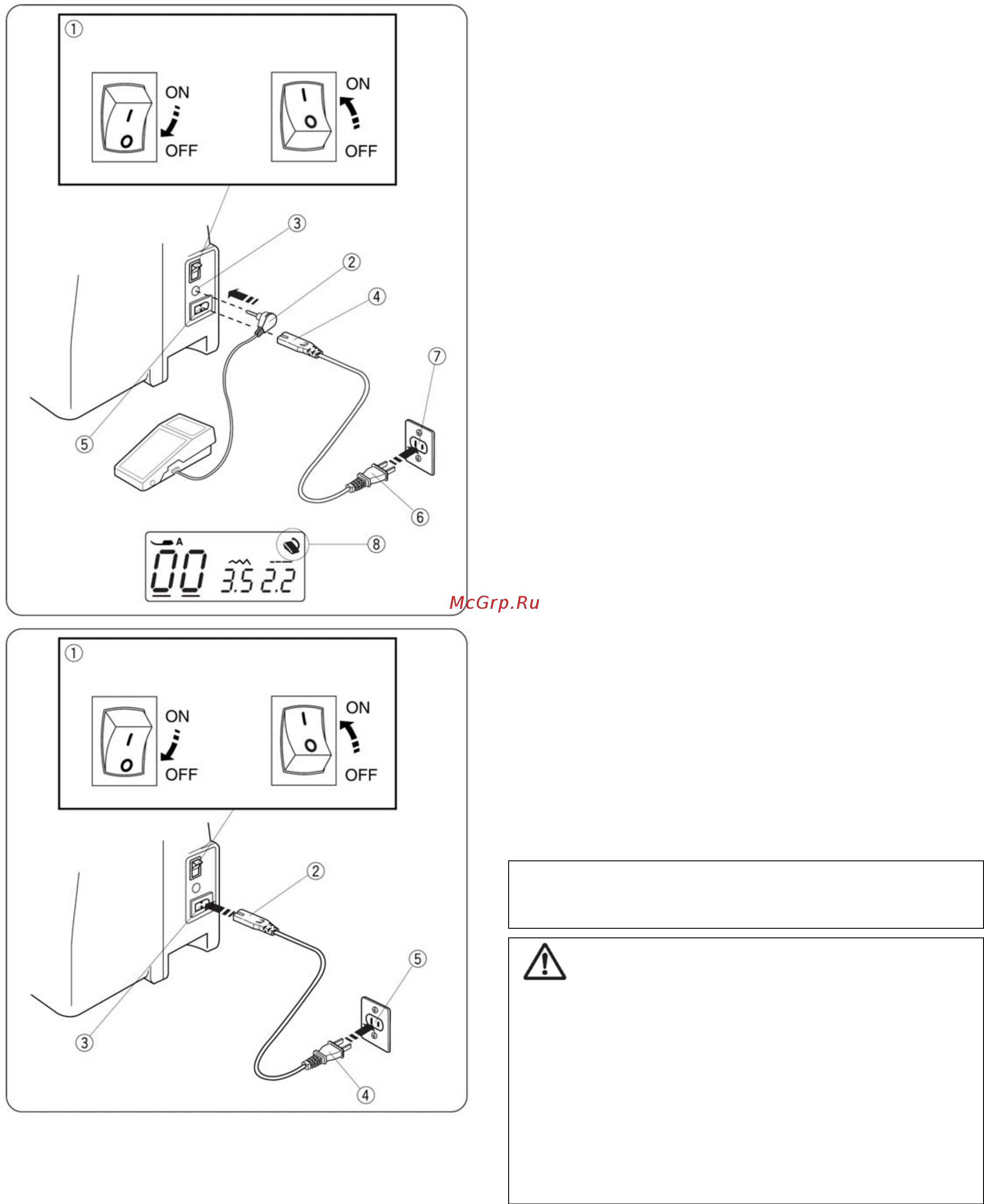 ①

ON
OFF

ON
OFF

③
②
④
⑦
⑤
⑥

A
00 3.5 2.2
⑧

McGrp.Ru

①

ON
OFF

ON
OFF

②
⑤
③
④