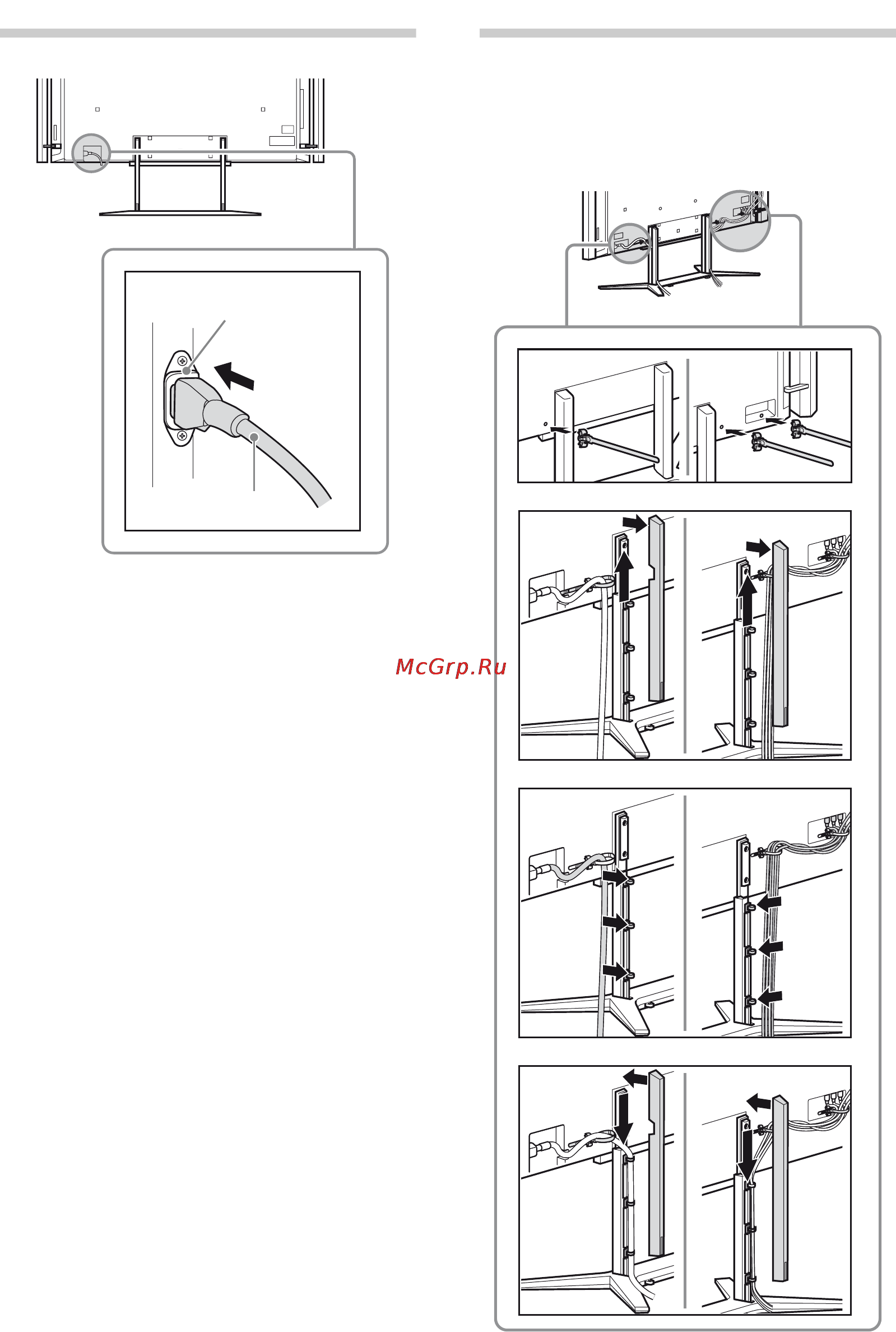 McGrp.Ru