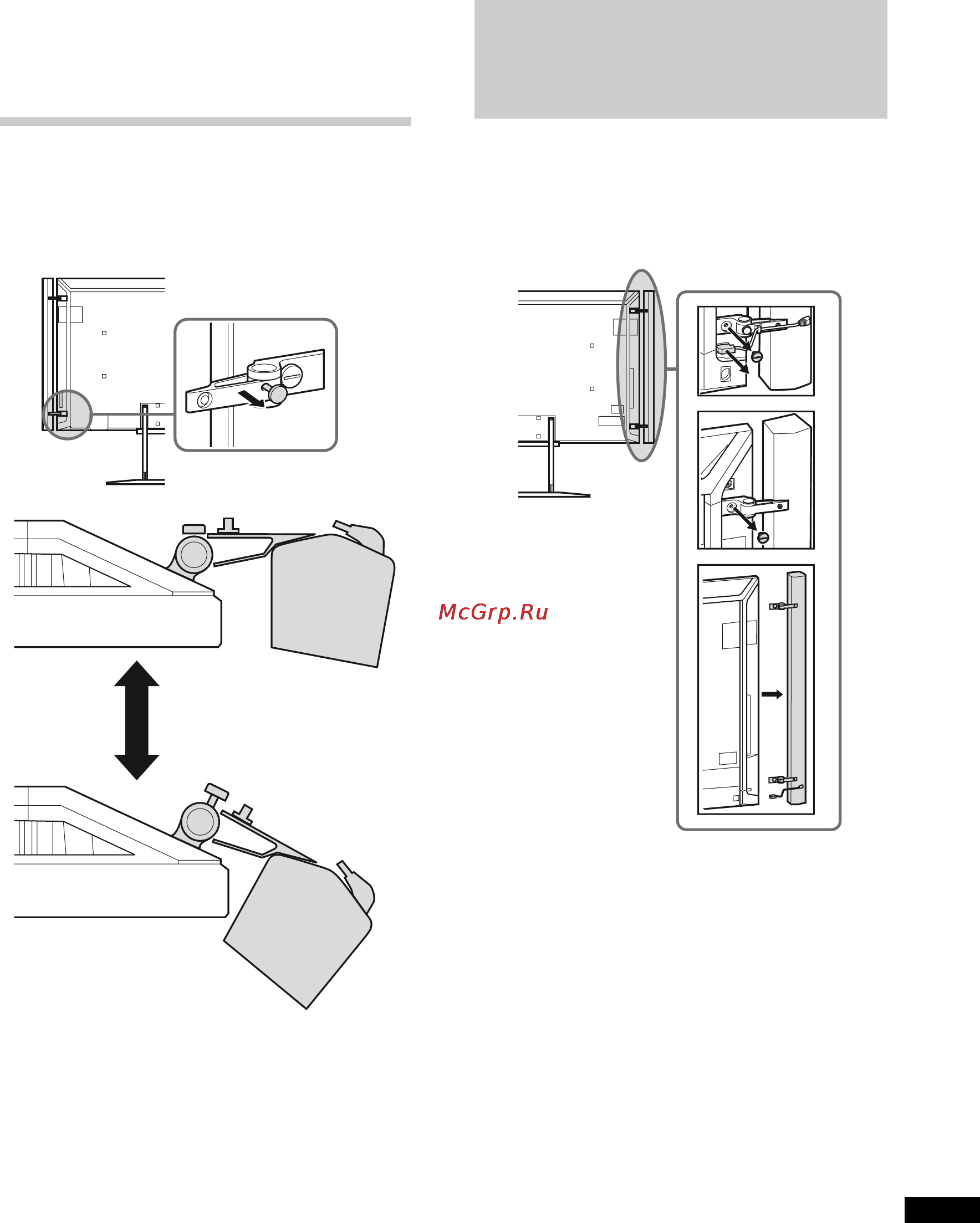 McGrp.Ru