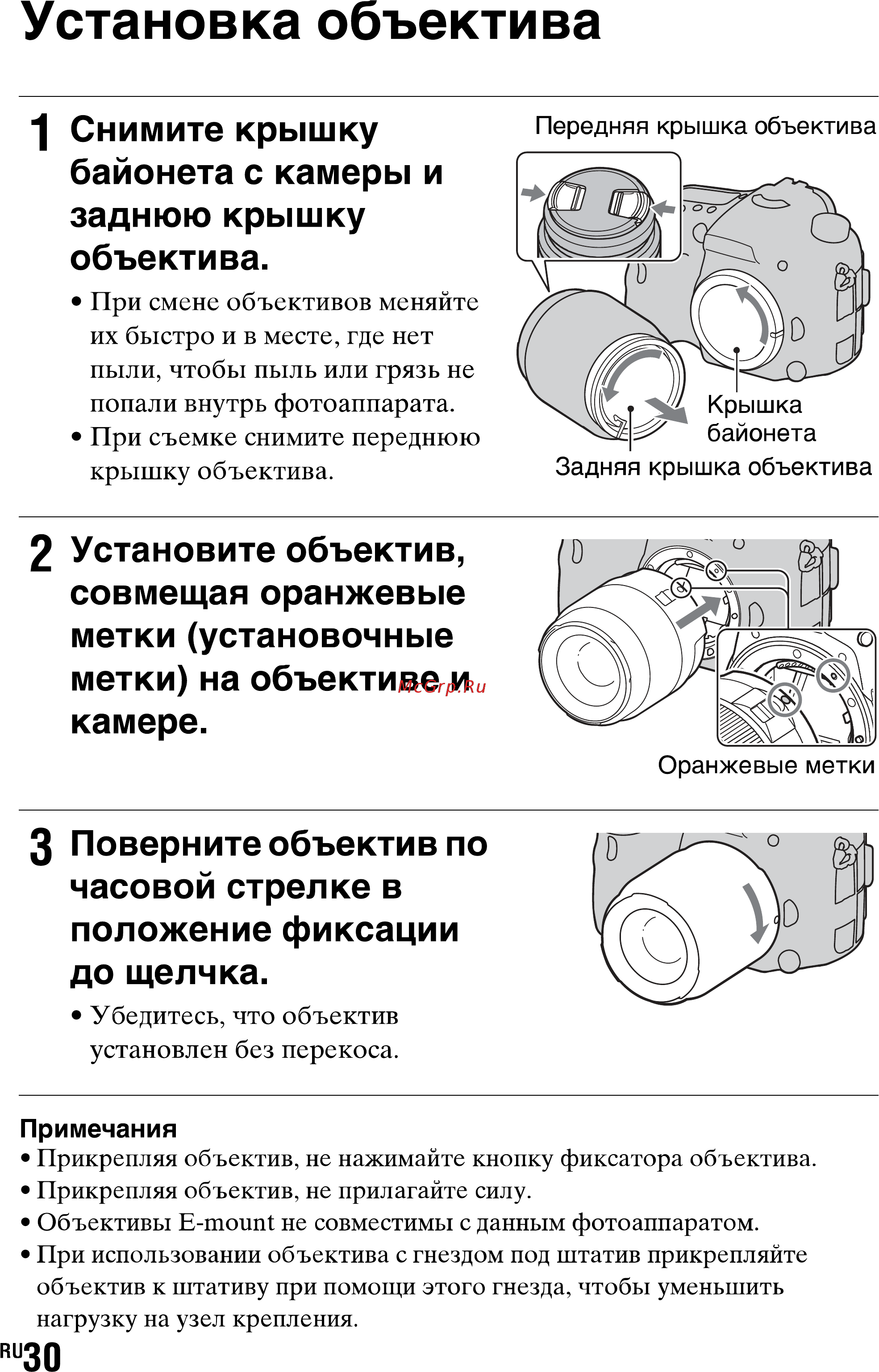 Установка объектива

1 Снимите крышку байонета с камеры и заднюю крышку объектива.

• При смене объективов меняйте их быстро и в месте, где нет пыли, чтобы пыль или грязь не попали внутрь фотоаппарата.
• При съемке снимите переднюю крышку объектива.

Передняя крышка объектива

Крышка байонета

Задняя крышка объектива

2 Установите объектив, совмещая оранжевые метки (установочные метки) на объективе и камере.

McGrp.Ru

Оранжевые метки

3 Поверните объектив по часовой стрелке в положение фиксации до щелчка.

• Убедитесь, что объектив установлен без перекоса.

Примечания
• Прикрепляя объектив, не нажимайте кнопку фиксатора объектива.
• Прикрепляя объектив, не прилагайте силу.
• Объективы E-mount не совместимы с данным фотоаппаратом.
• При использовании объектива с гнездом под штатив прикрепляйте объектив к штативу при помощи этого гнезда, чтобы уменьшить нагрузку на узел крепления.

RU30