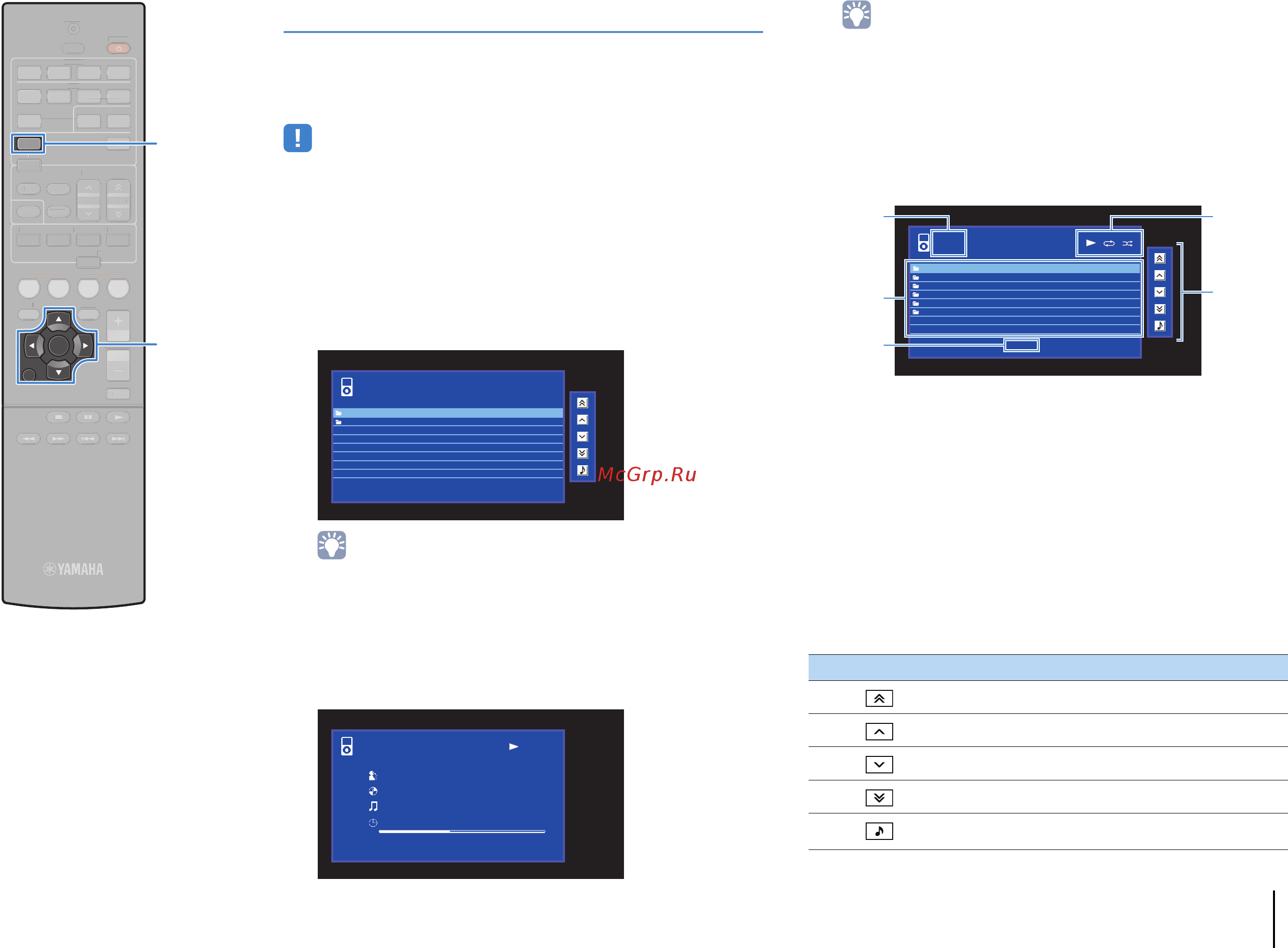 YAMAHA

McGrp.Ru