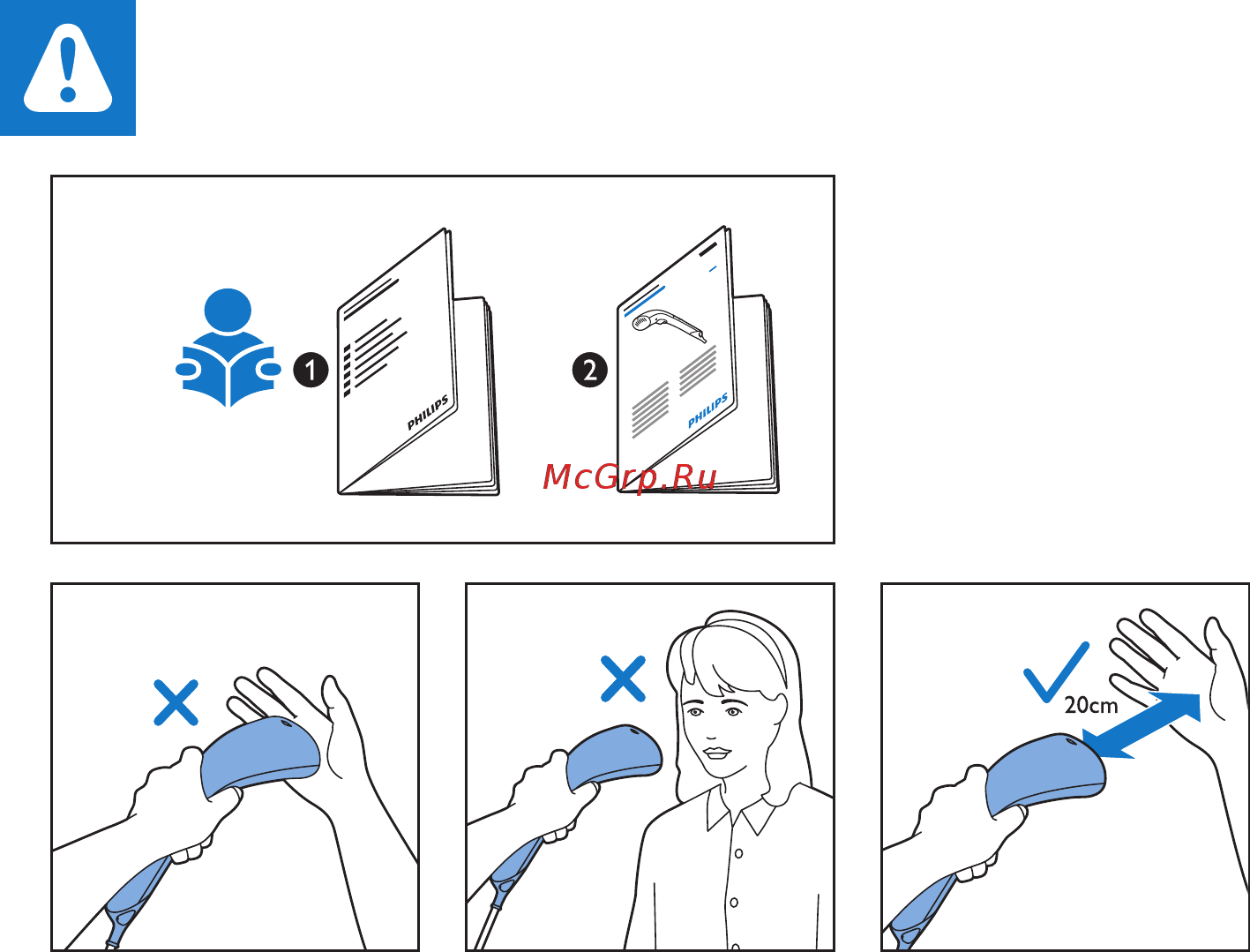 1

PHILIPS

2

PHILIPS

McGrp.Ru

20cm