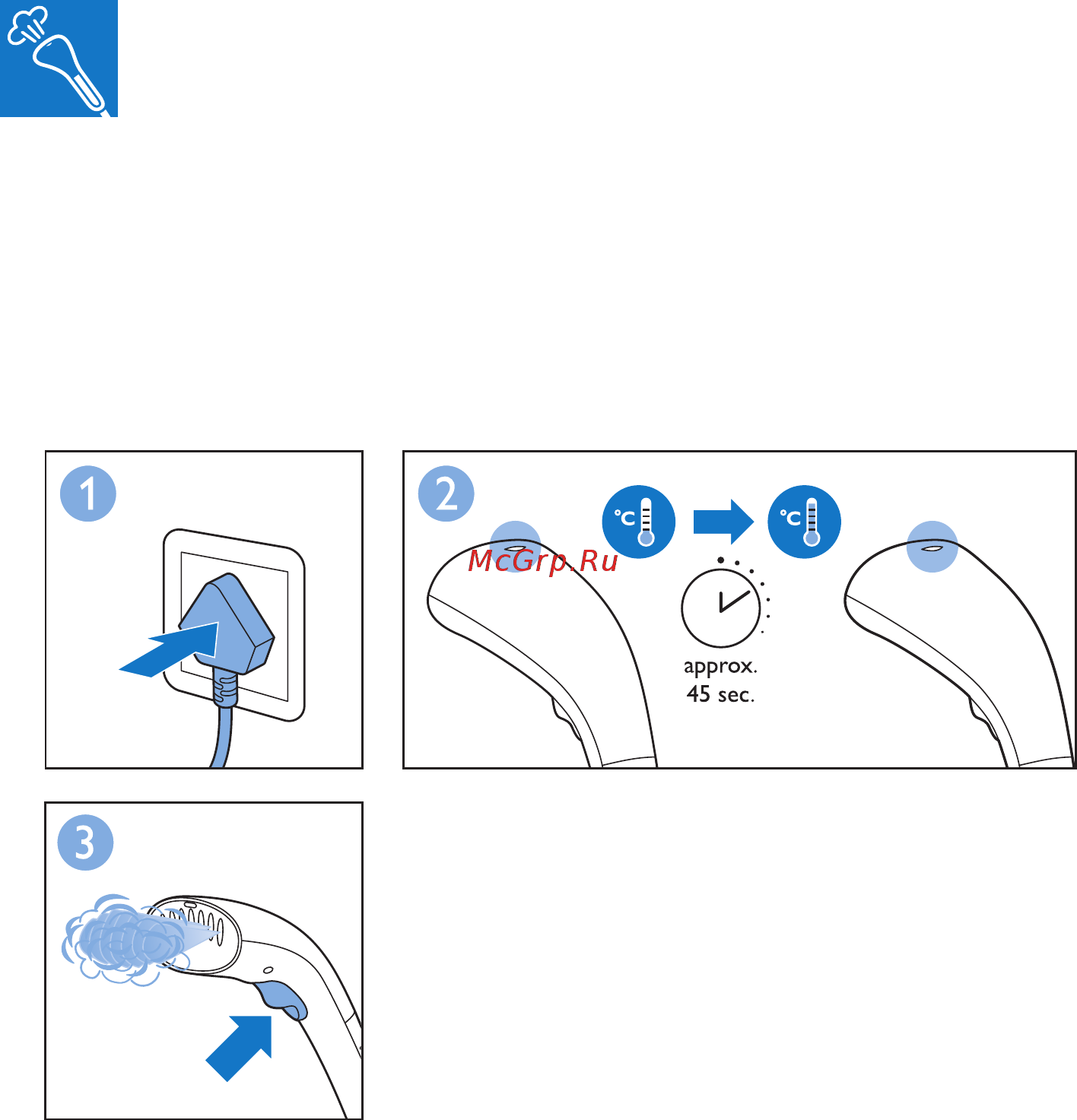 1

2

°C

°C

McGrp.Ru

approx.
45 sec.

3