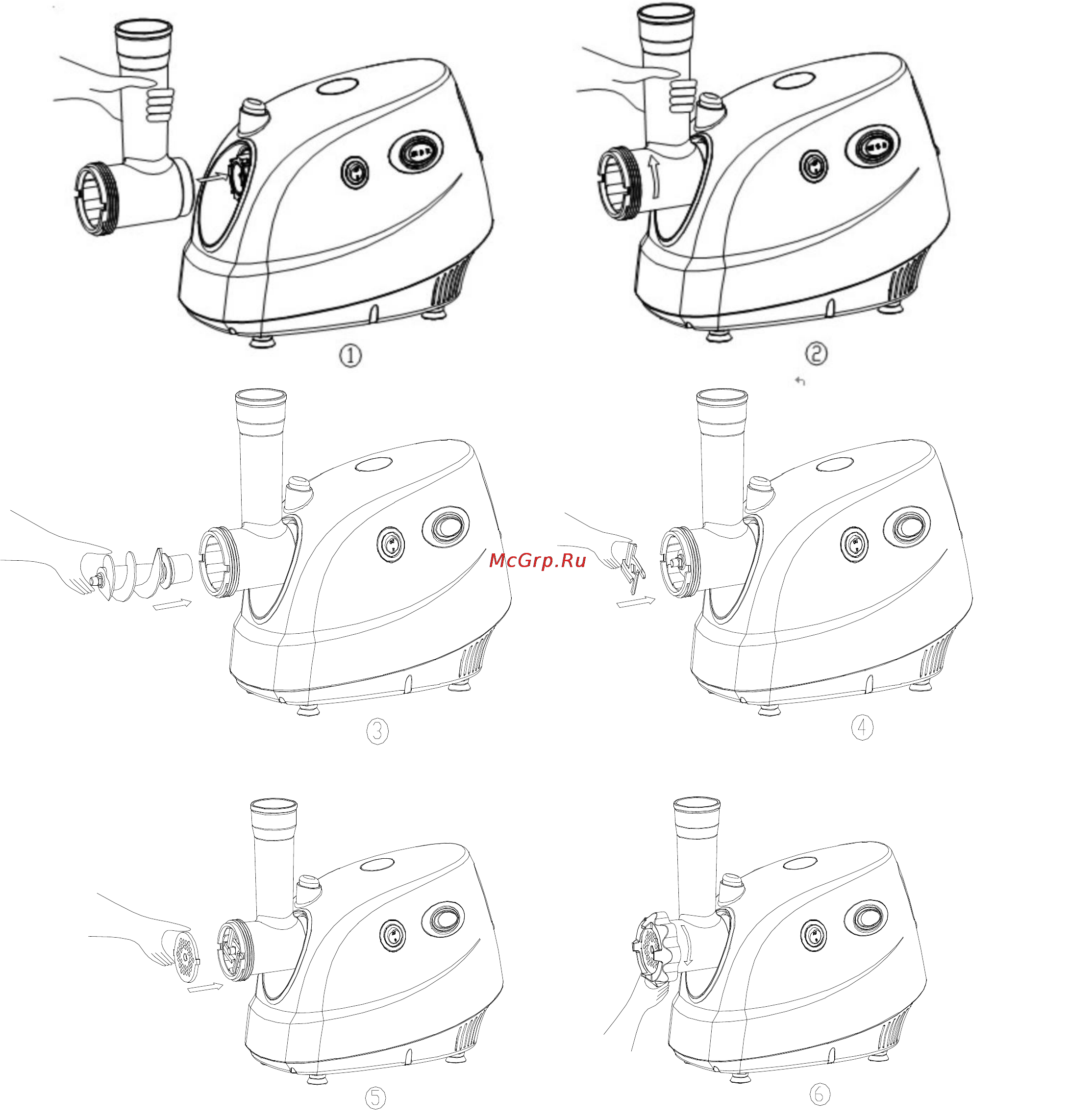 ①

②

McGrp.Ru

③

④

⑤

⑥