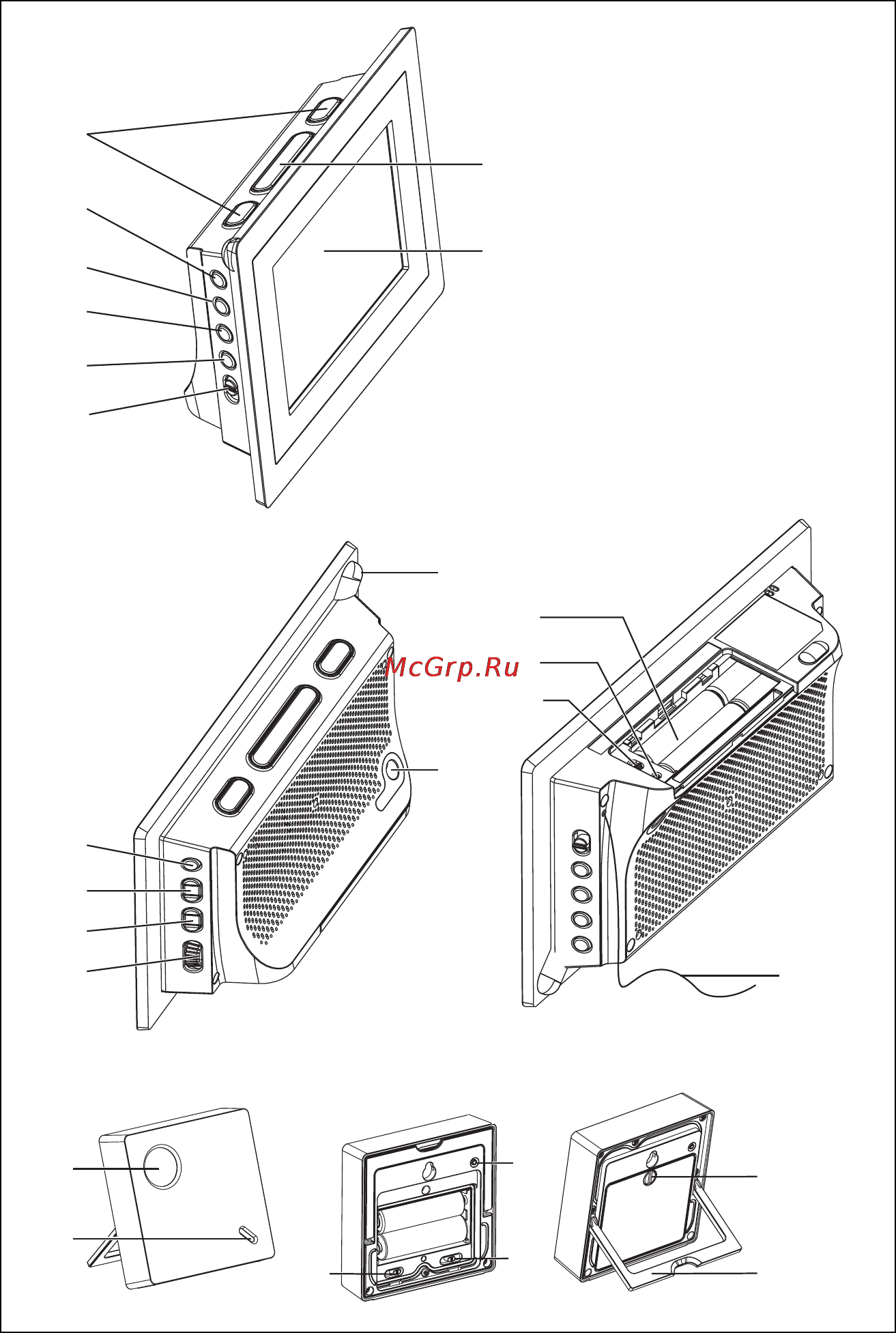 McGrp.Ru