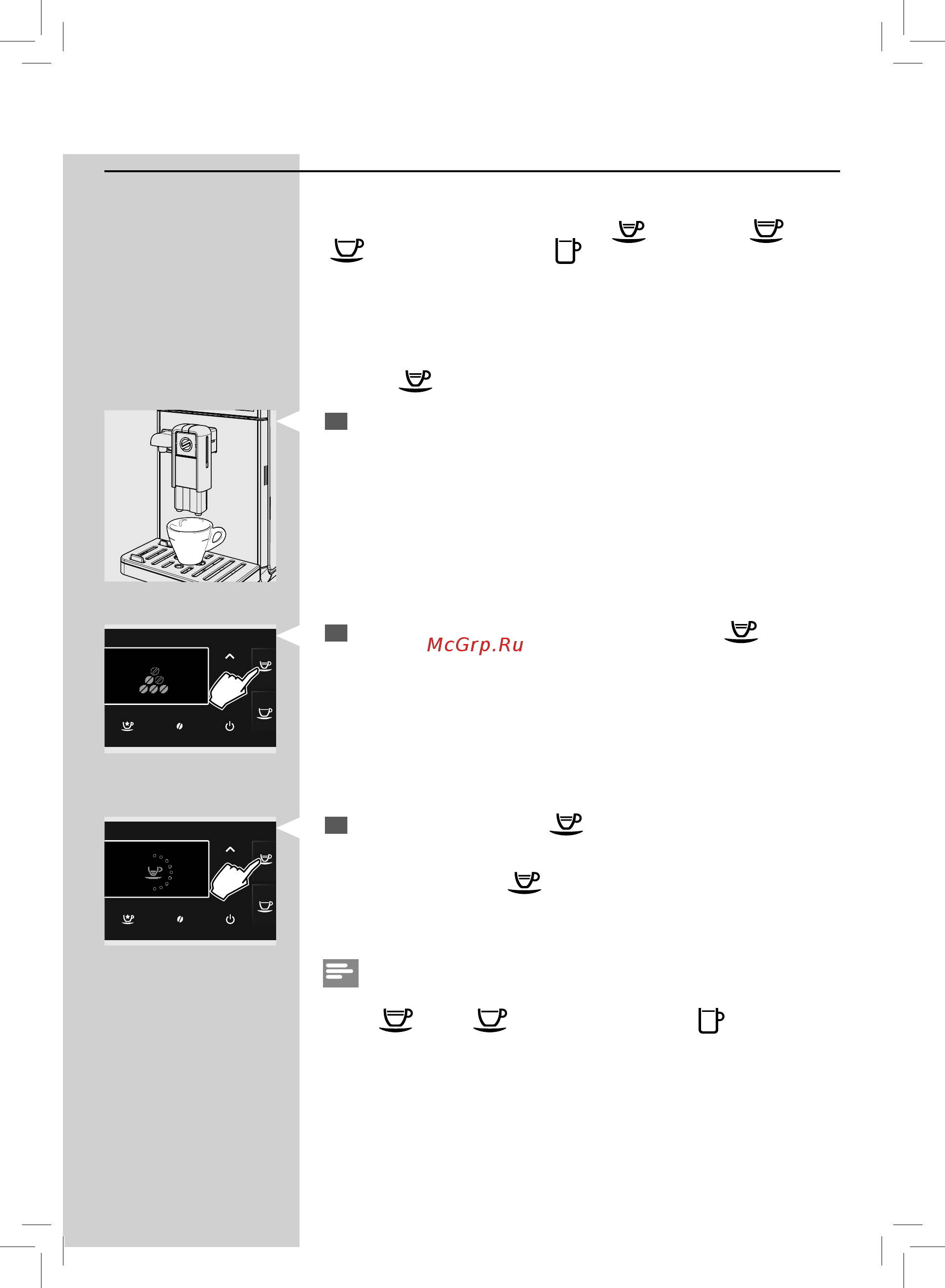 McGrp.Ru