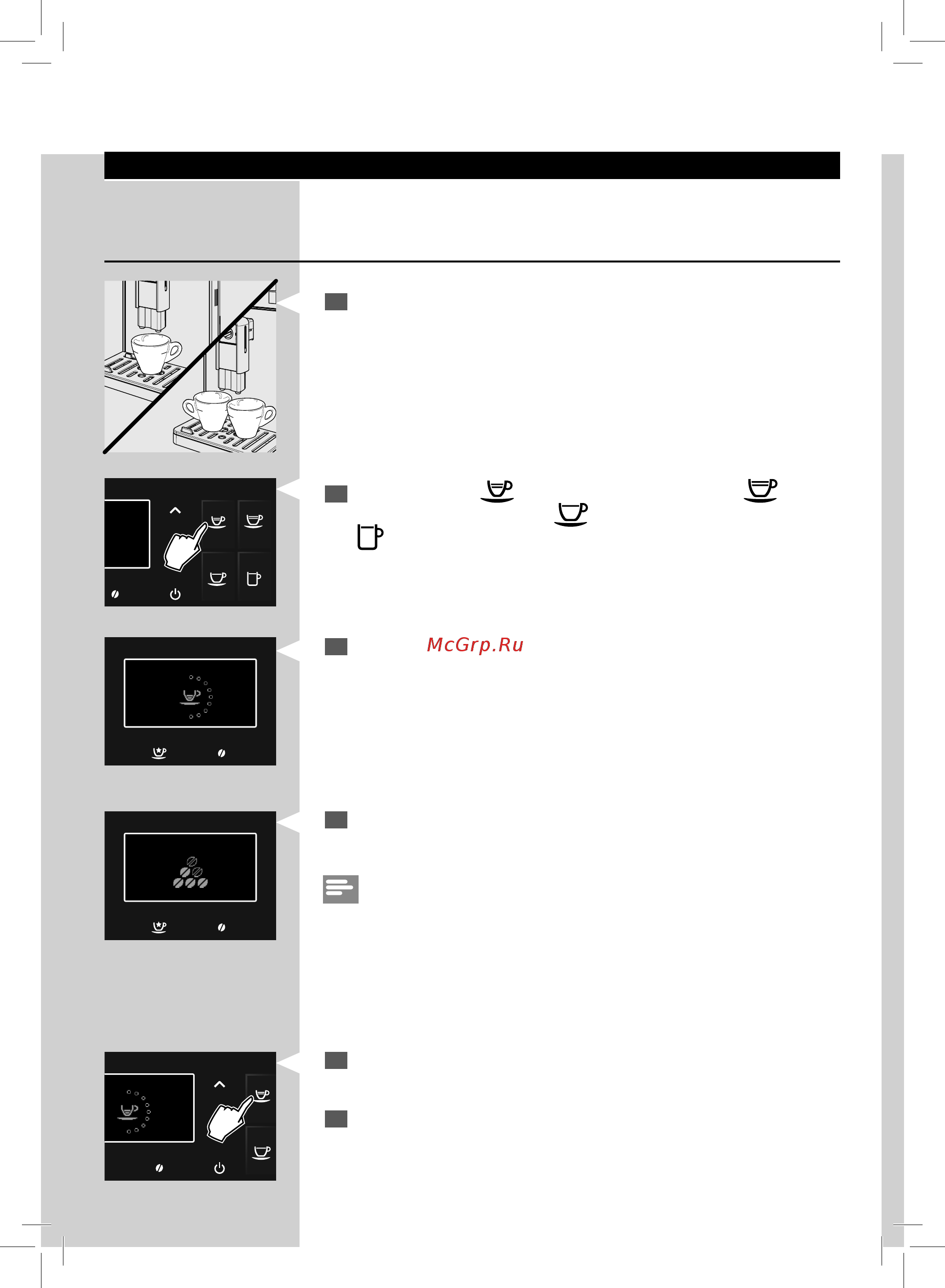 McGrp.Ru