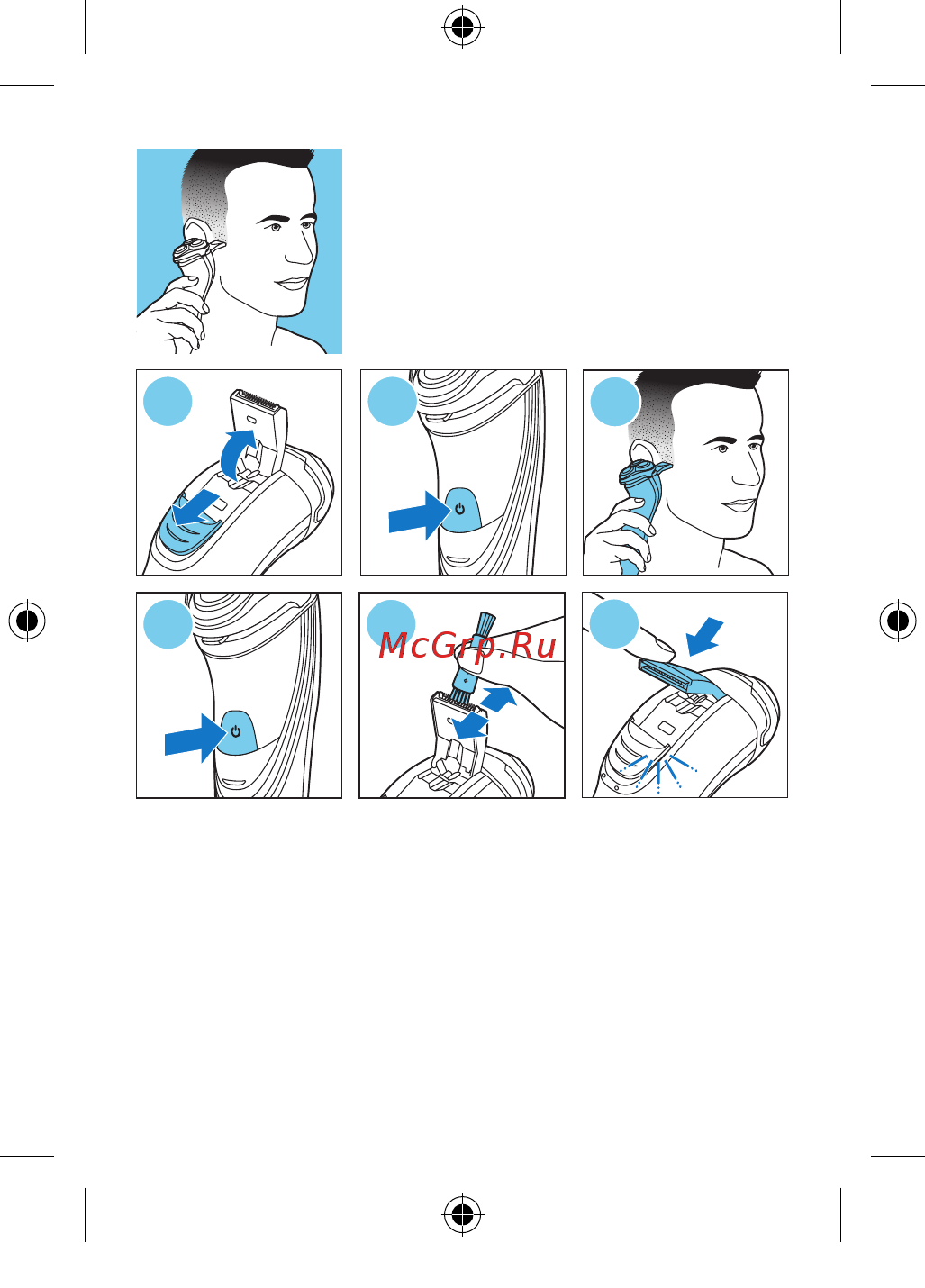 McGrp.Ru