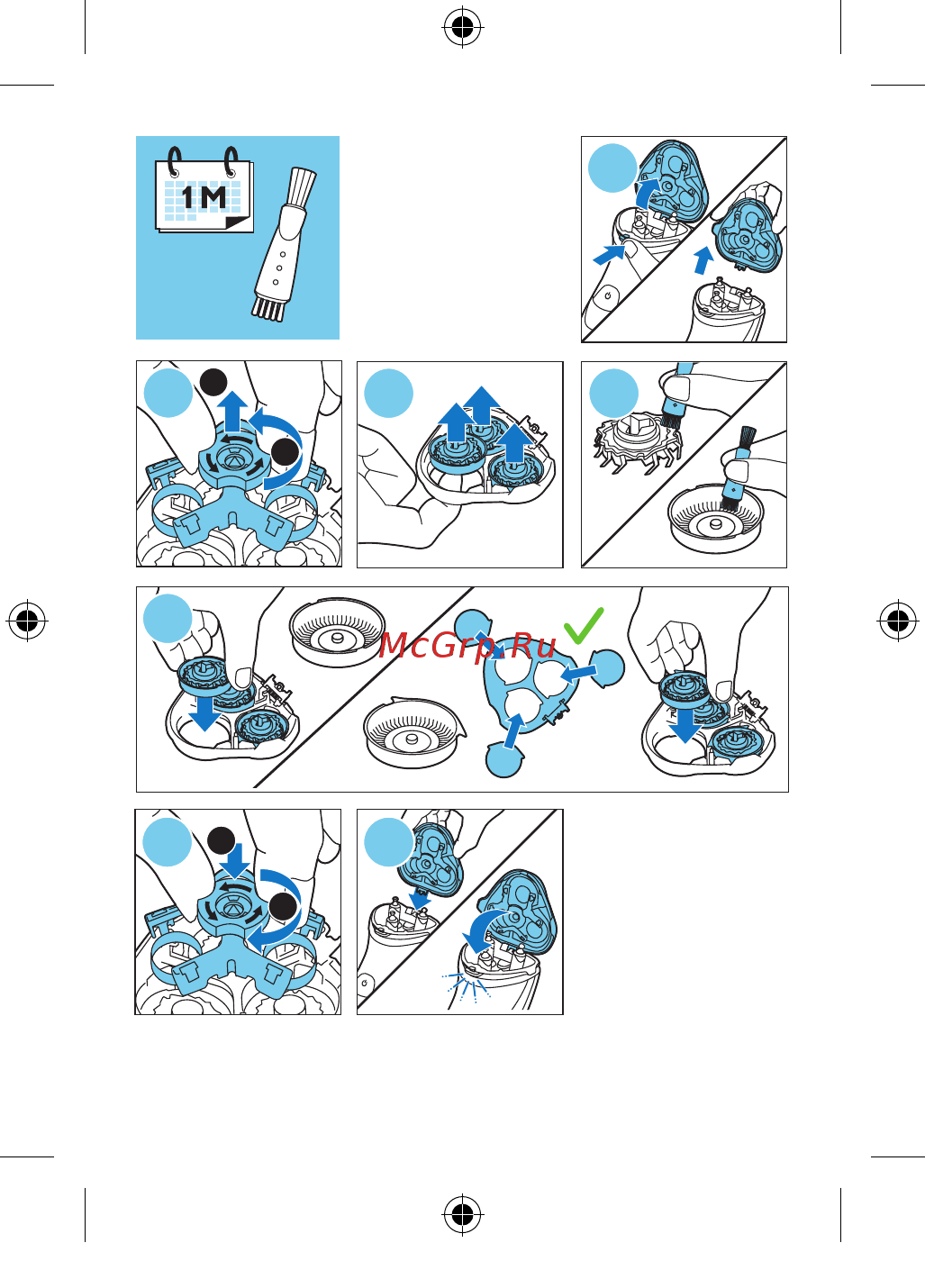 1M

McGrp.Ru