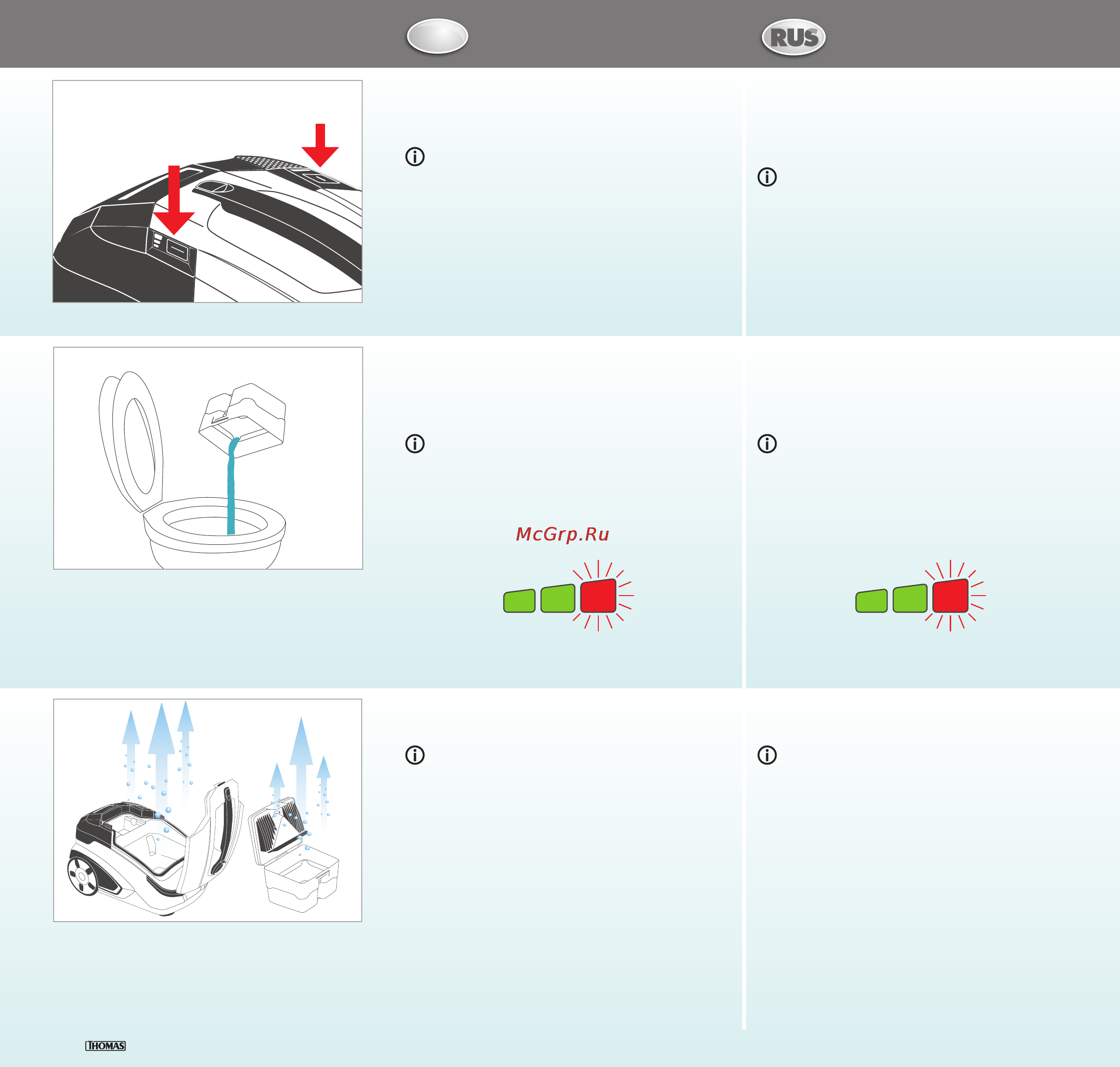 RUS

McGrp.Ru

THOMAS