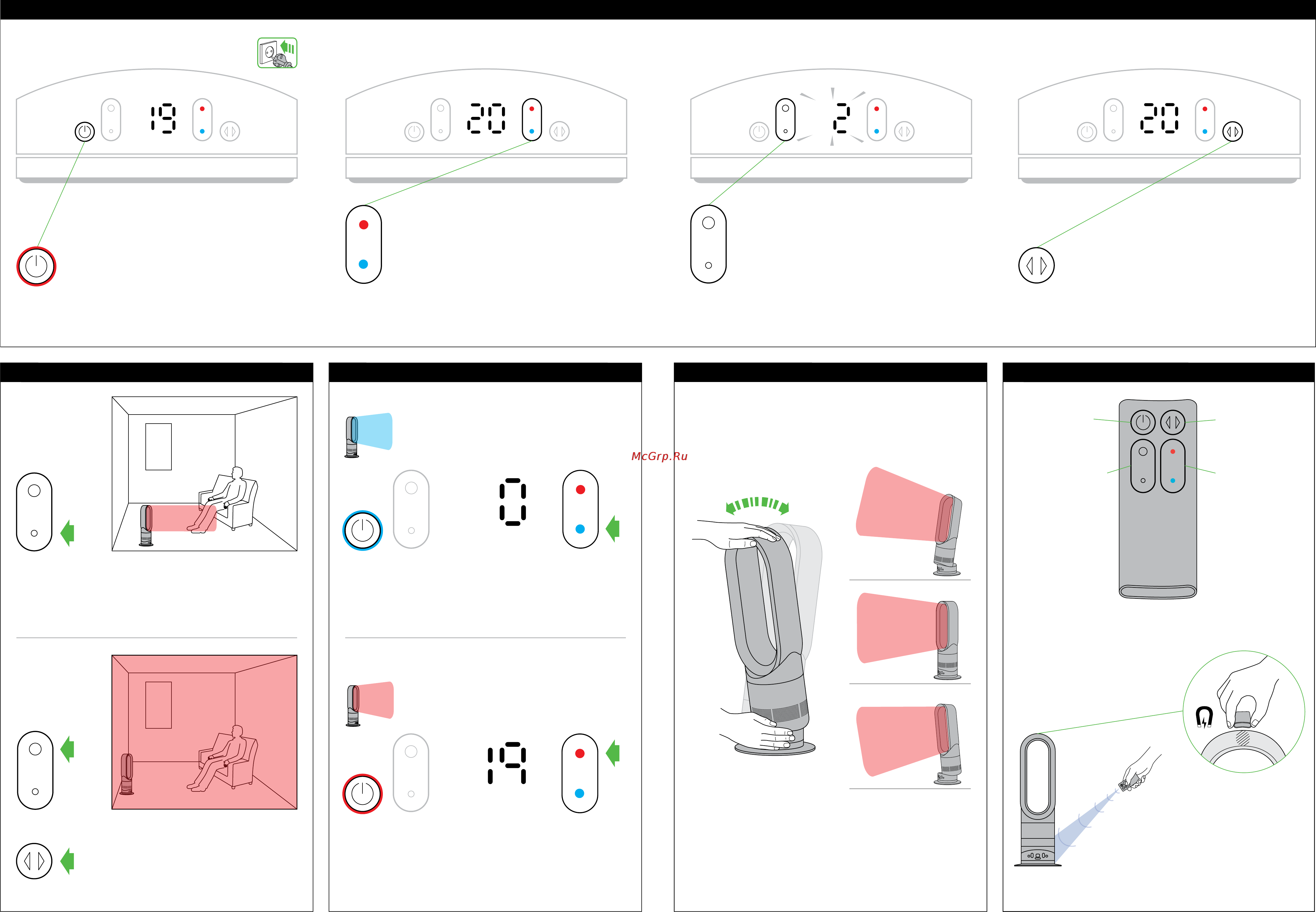 19

20

2

20

McGrp.Ru

0

19