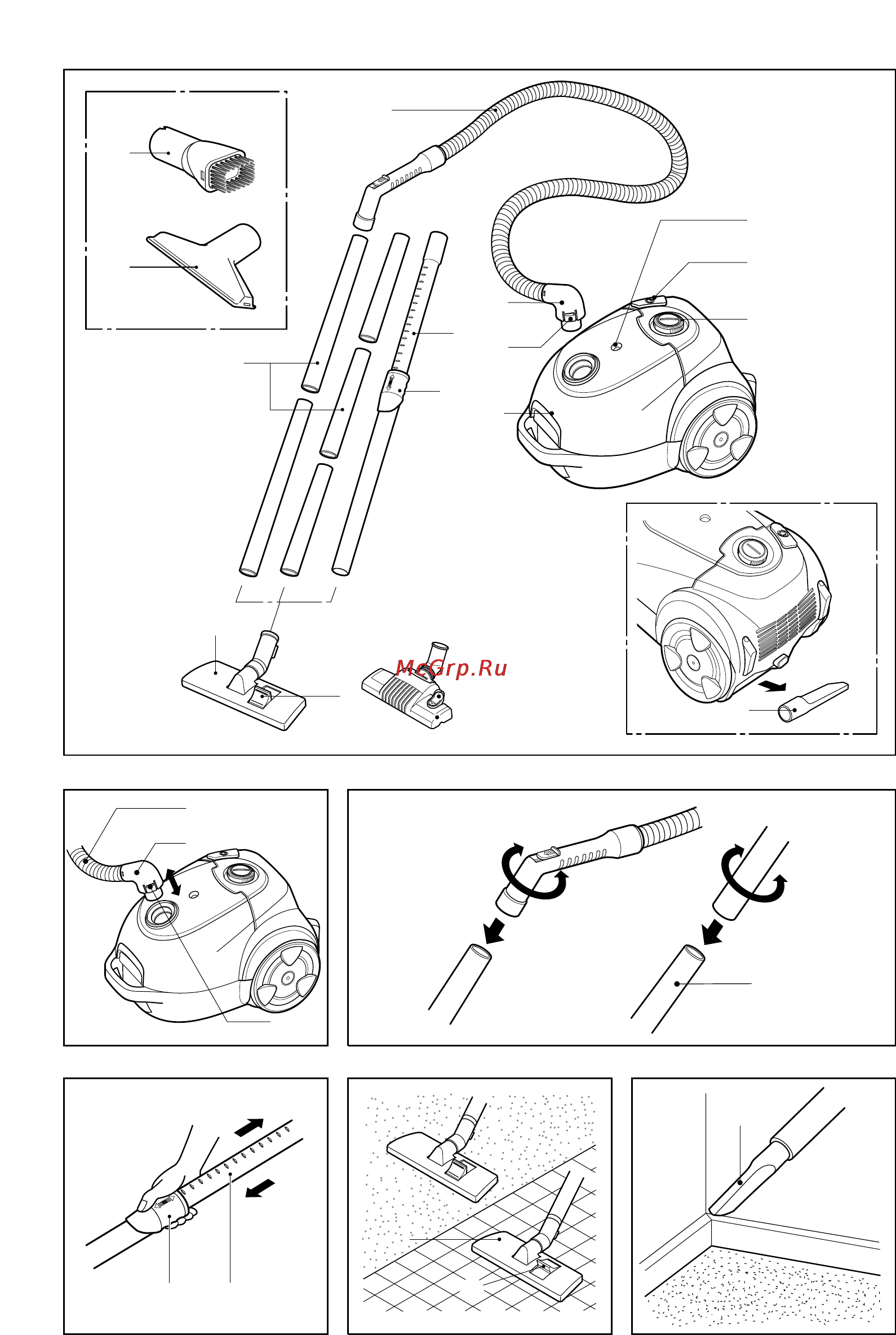 McGrp.Ru