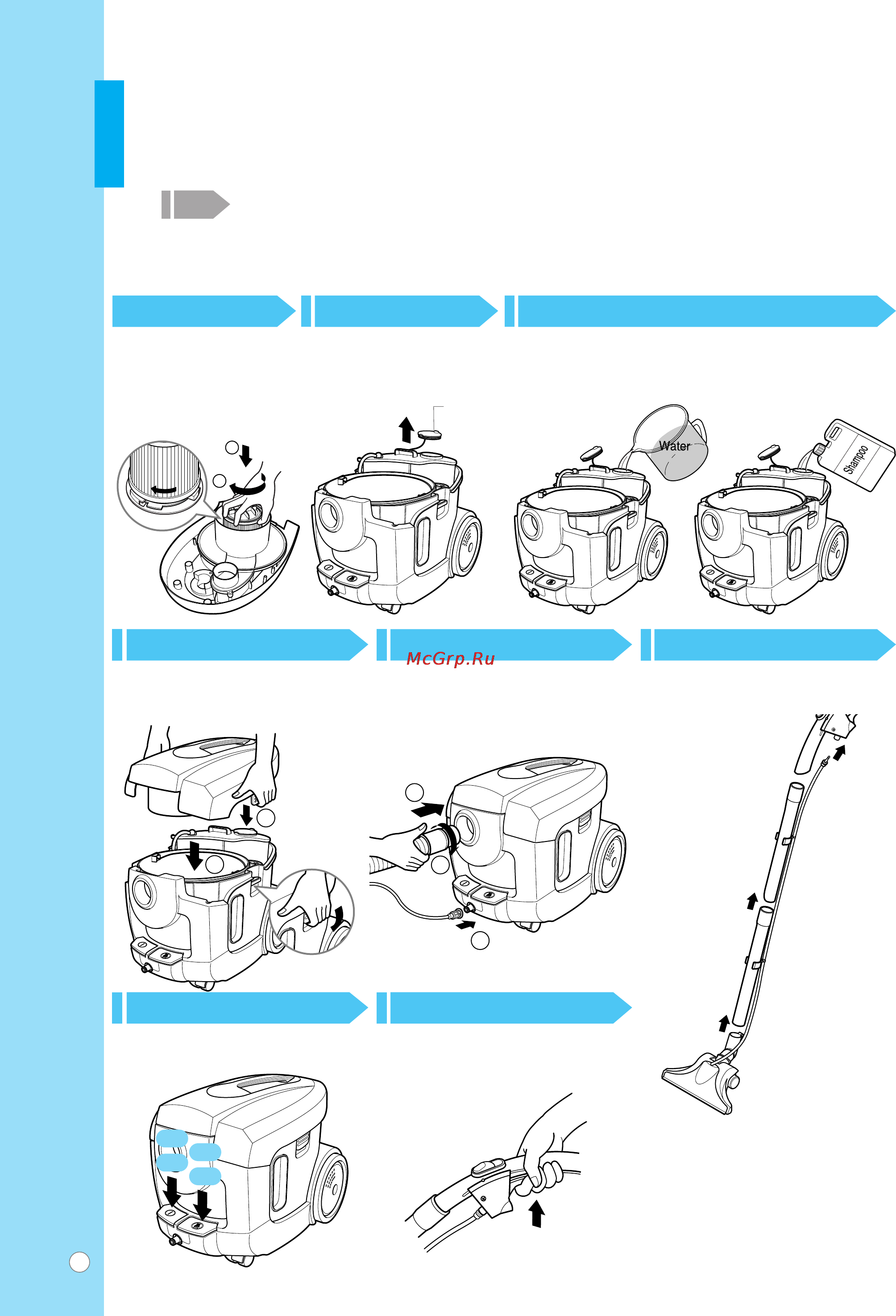 Water

Shampoo

McGrp.Ru