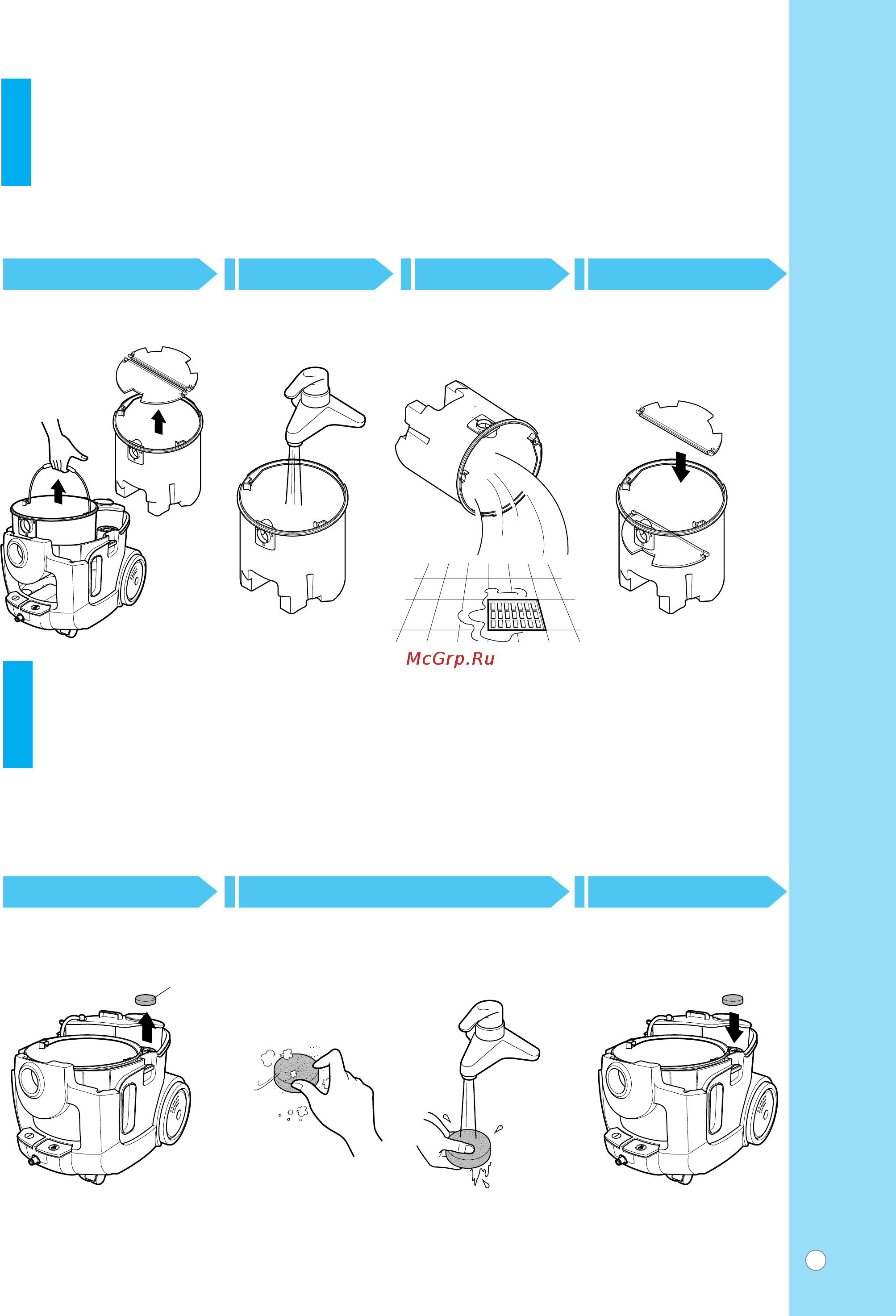 McGrp.Ru