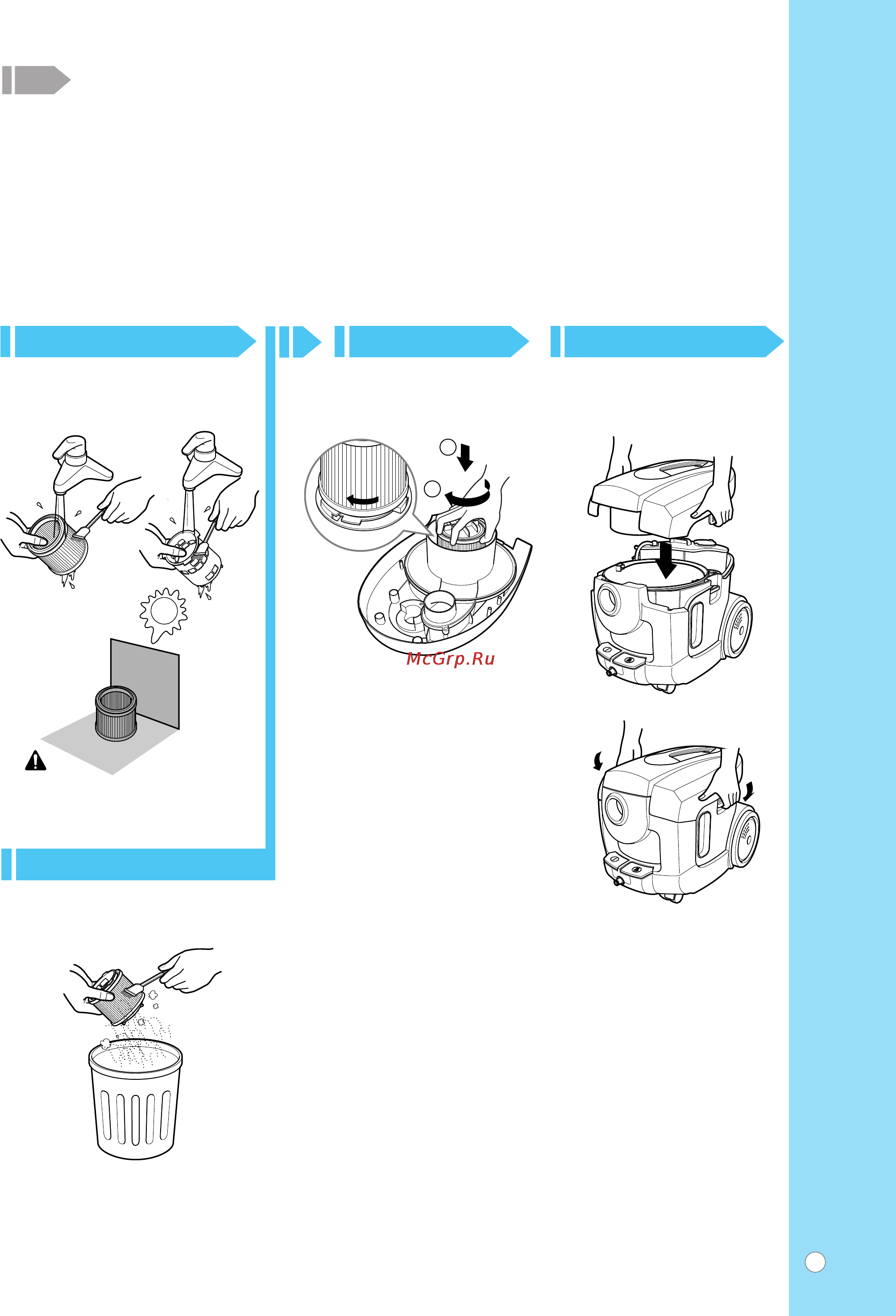 McGrp.Ru