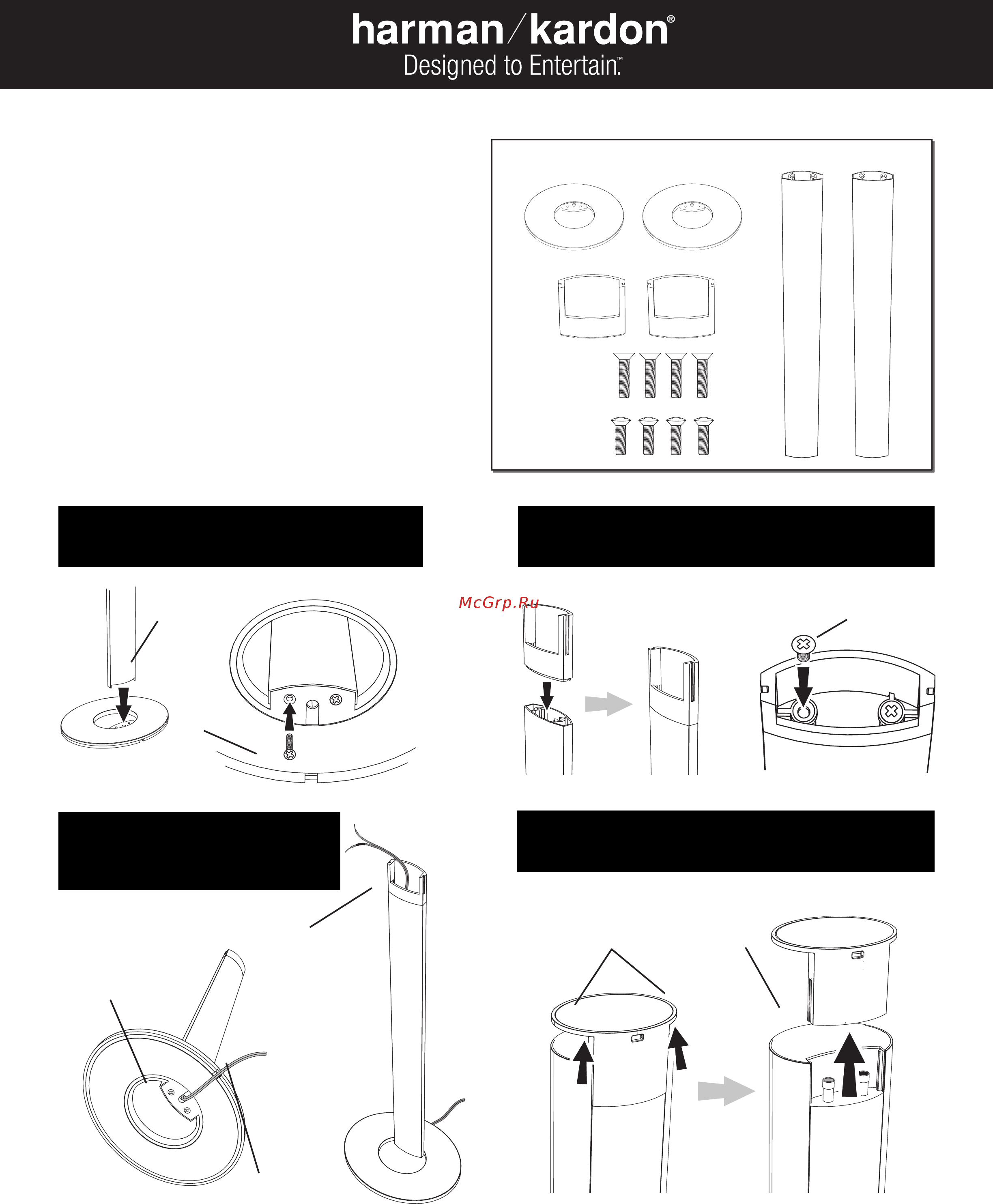 harman/kardon®
Designed to Entertain.™

McGrp.Ru