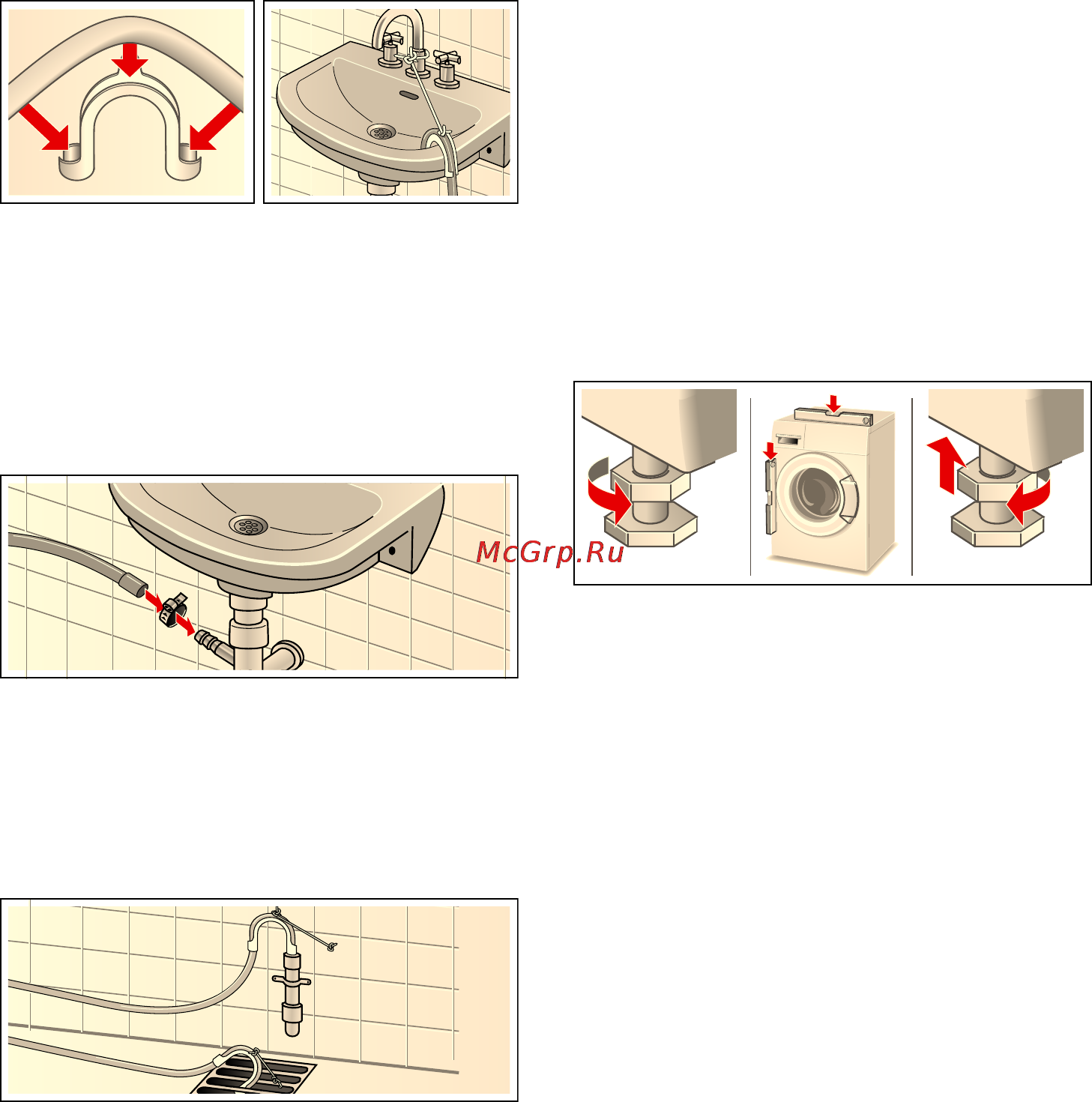 McGrp.Ru