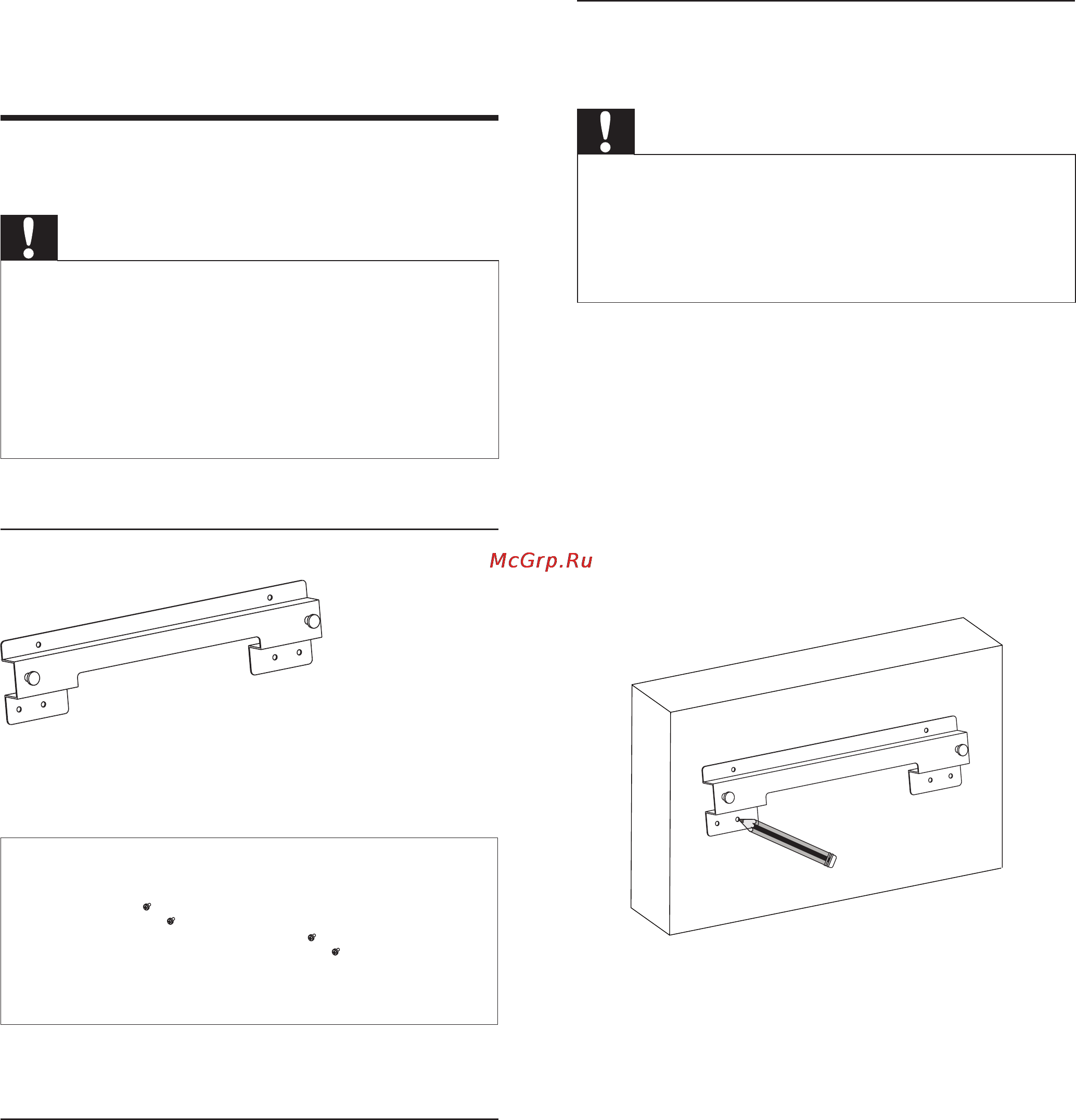 McGrp.Ru