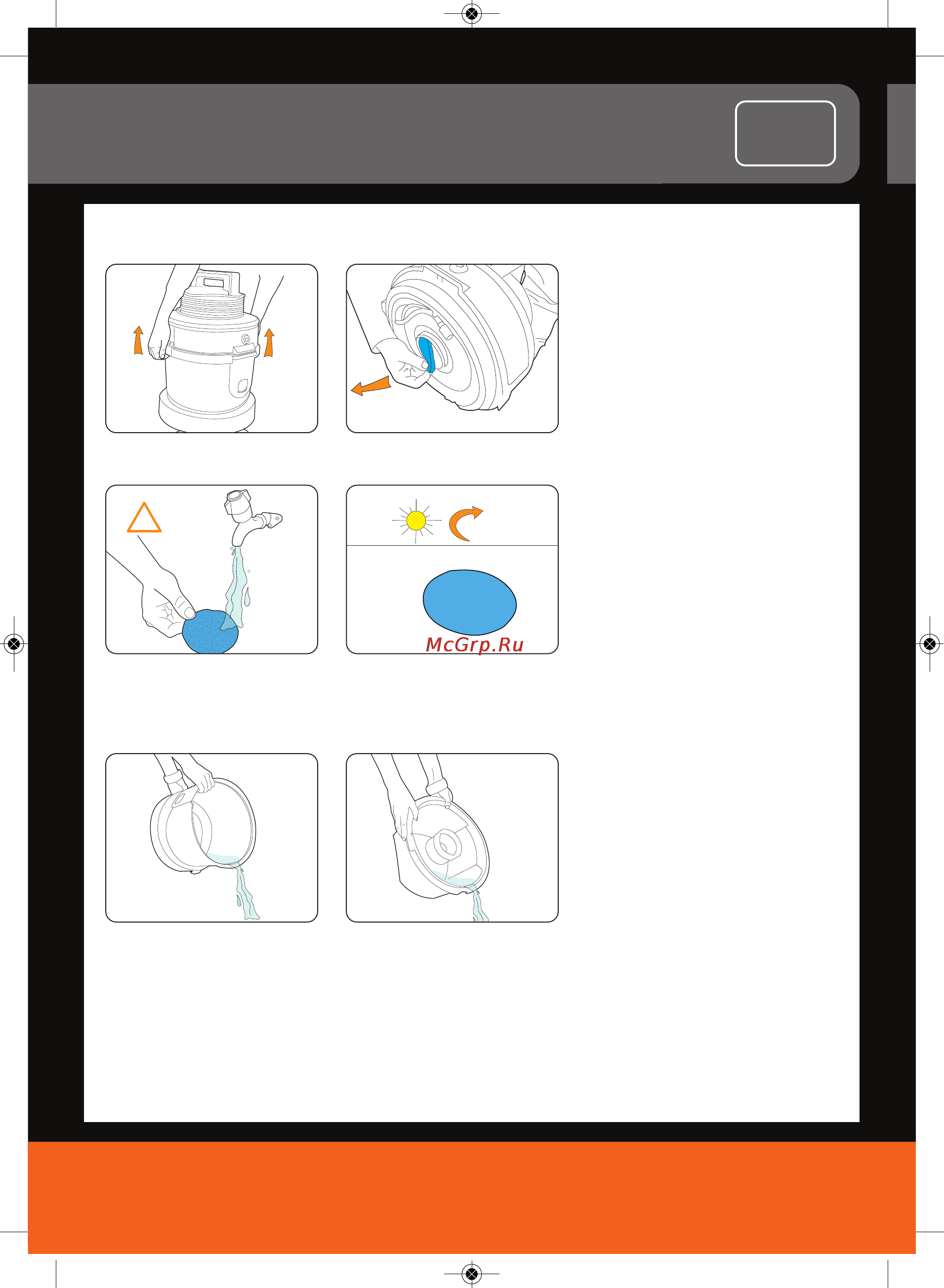 McGrp.Ru