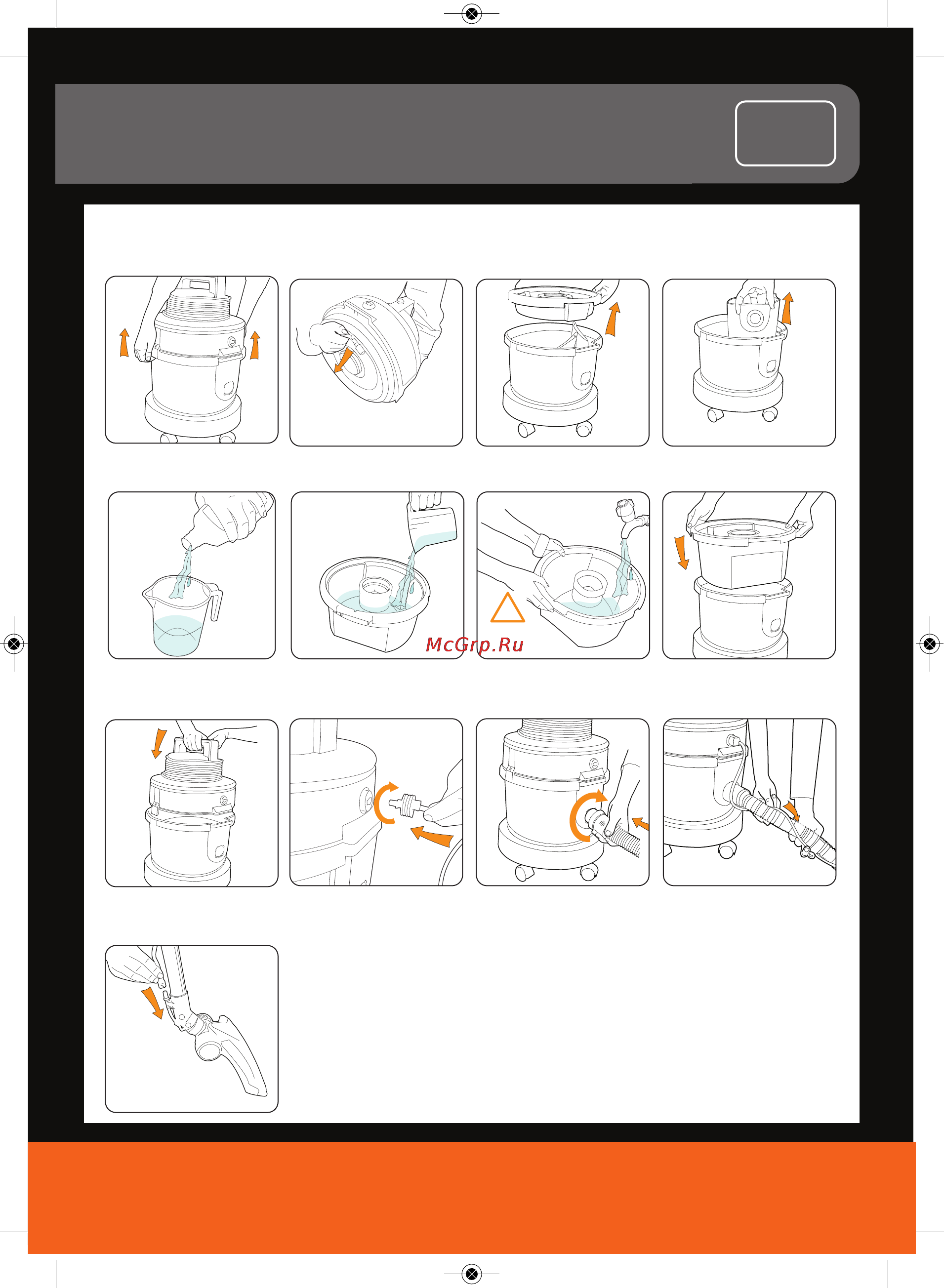 McGrp.Ru