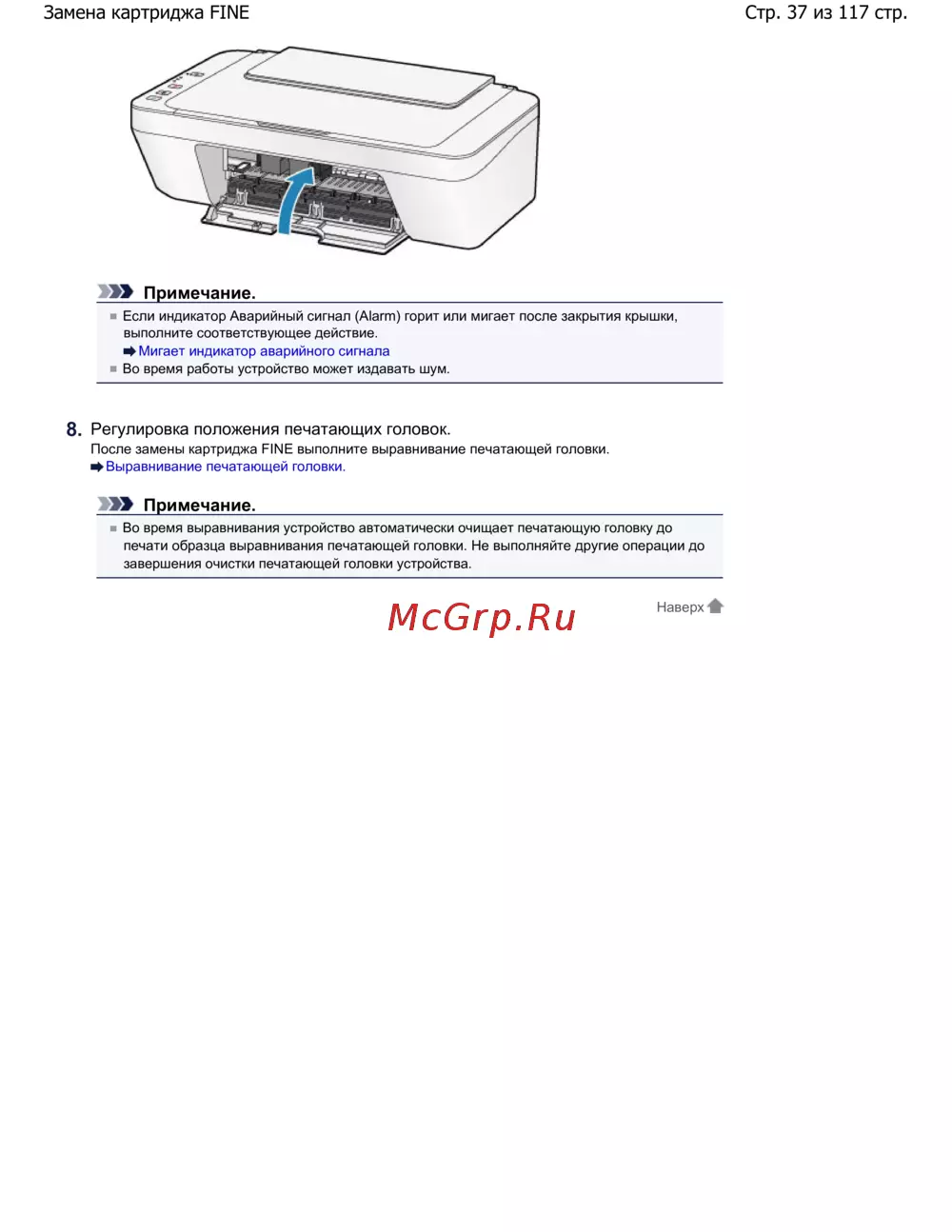 Замена картриджа FINE

Стр. 37 из 117 стр.

Примечание.

Если индикатор Аварийный сигнал (Alarm) горит или мигает после закрытия крышки, выполните соответствующее действие.

Мигает индикатор аварийного сигнала

Во время работы устройство может издавать шум.

8. Регулировка положения печатающих головок.

После замены картриджа FINE выполните выравнивание печатающей головки.

Выравнивание печатающей головки.

Примечание.

Во время выравнивания устройство автоматически очищает печатающую головку до печати образца выравнивания печатающей головки. Не выполняйте другие операции до завершения очистки печатающей головки устройства.

McGrp.Ru

Наверх