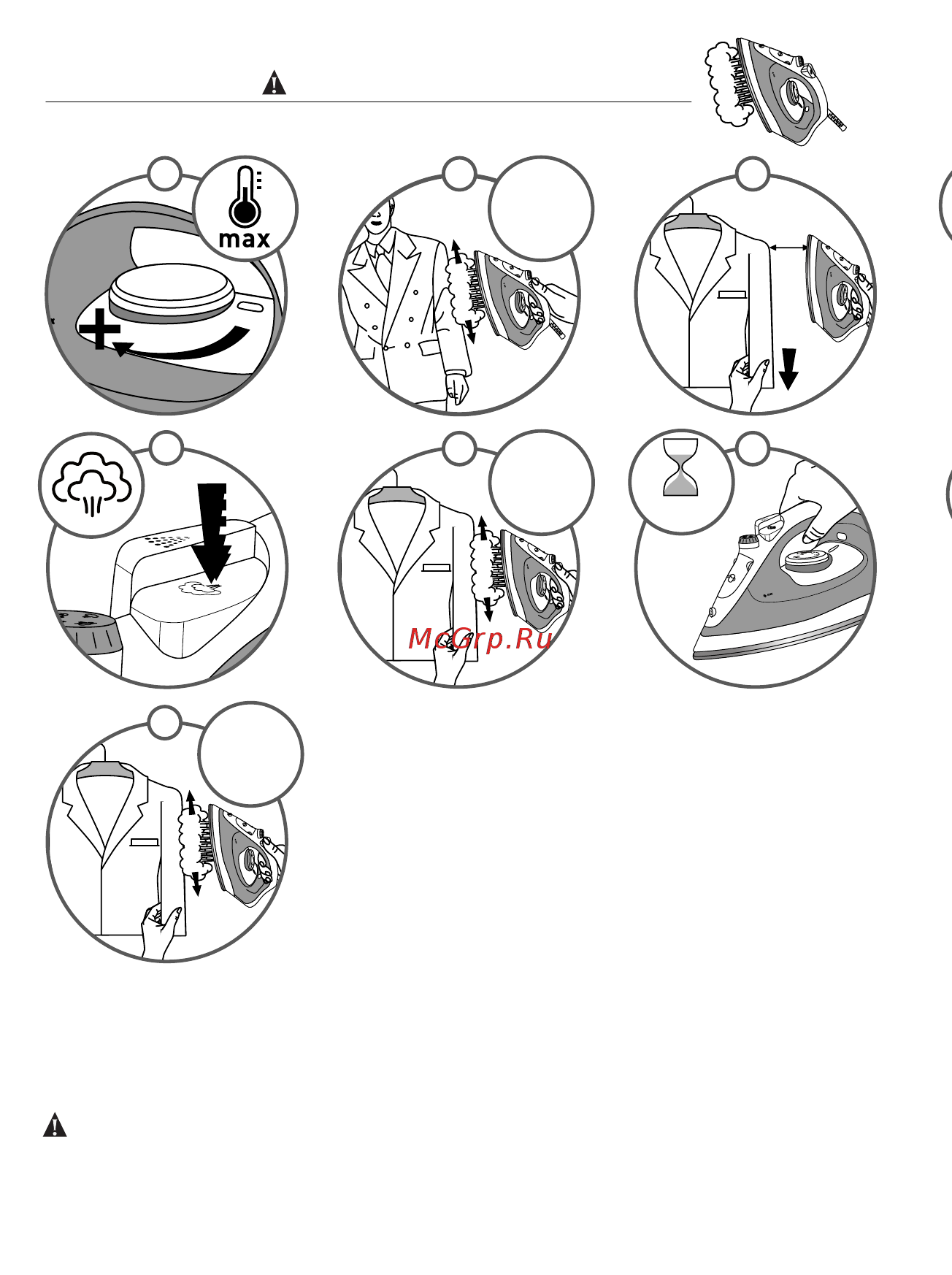 max

McGrp.Ru