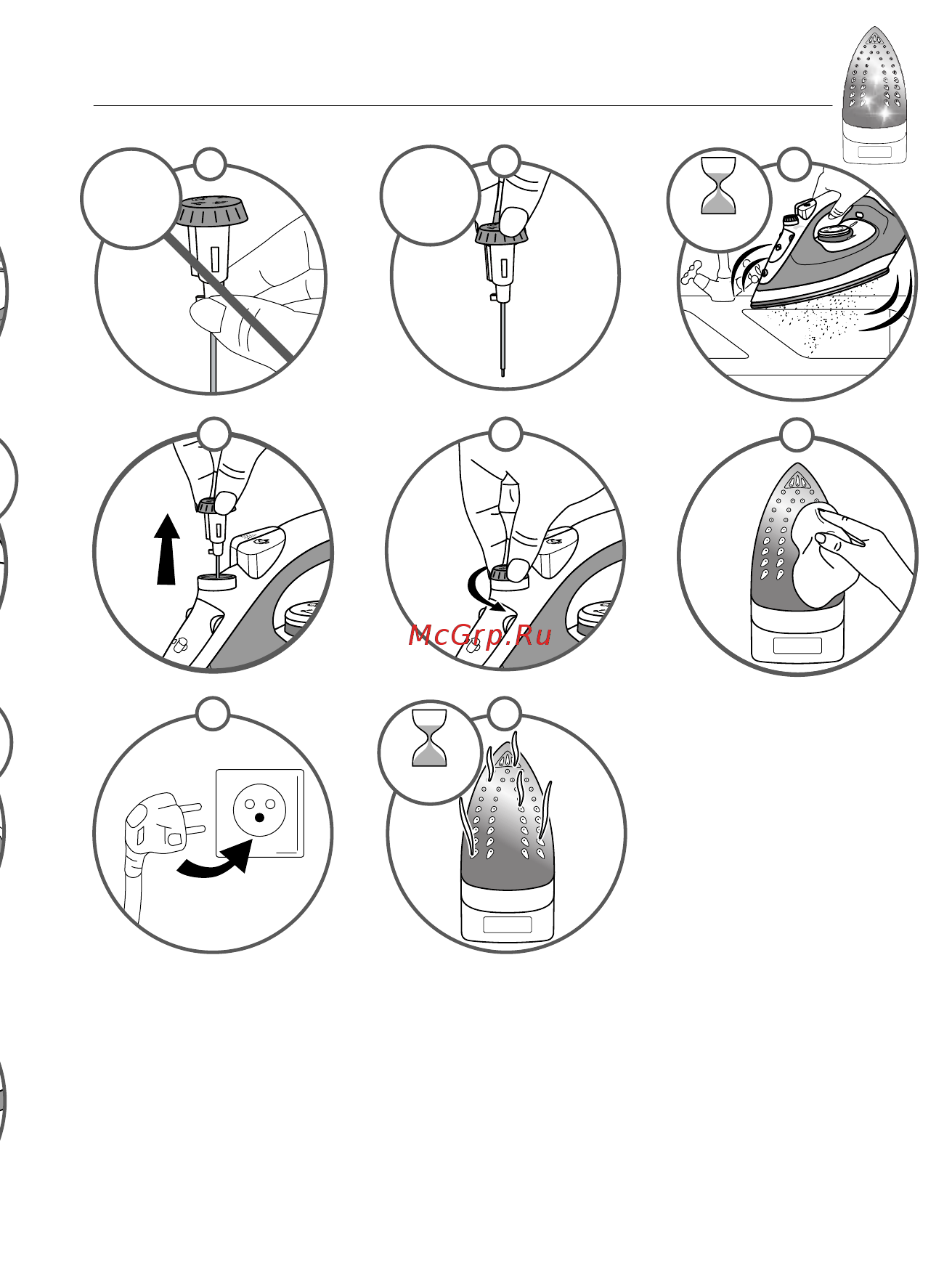 McGrp.Ru