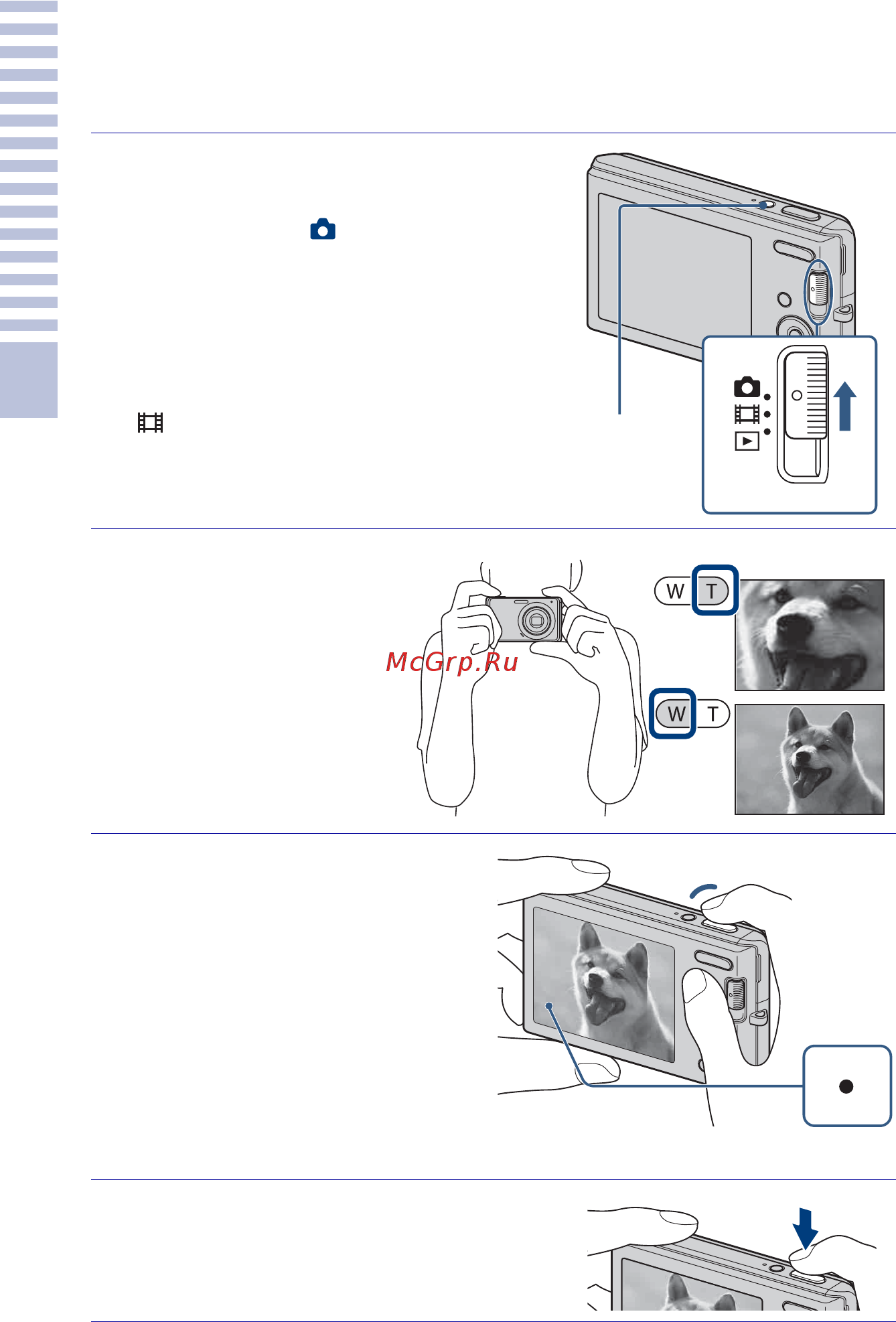 W T

McGrp.Ru

W T