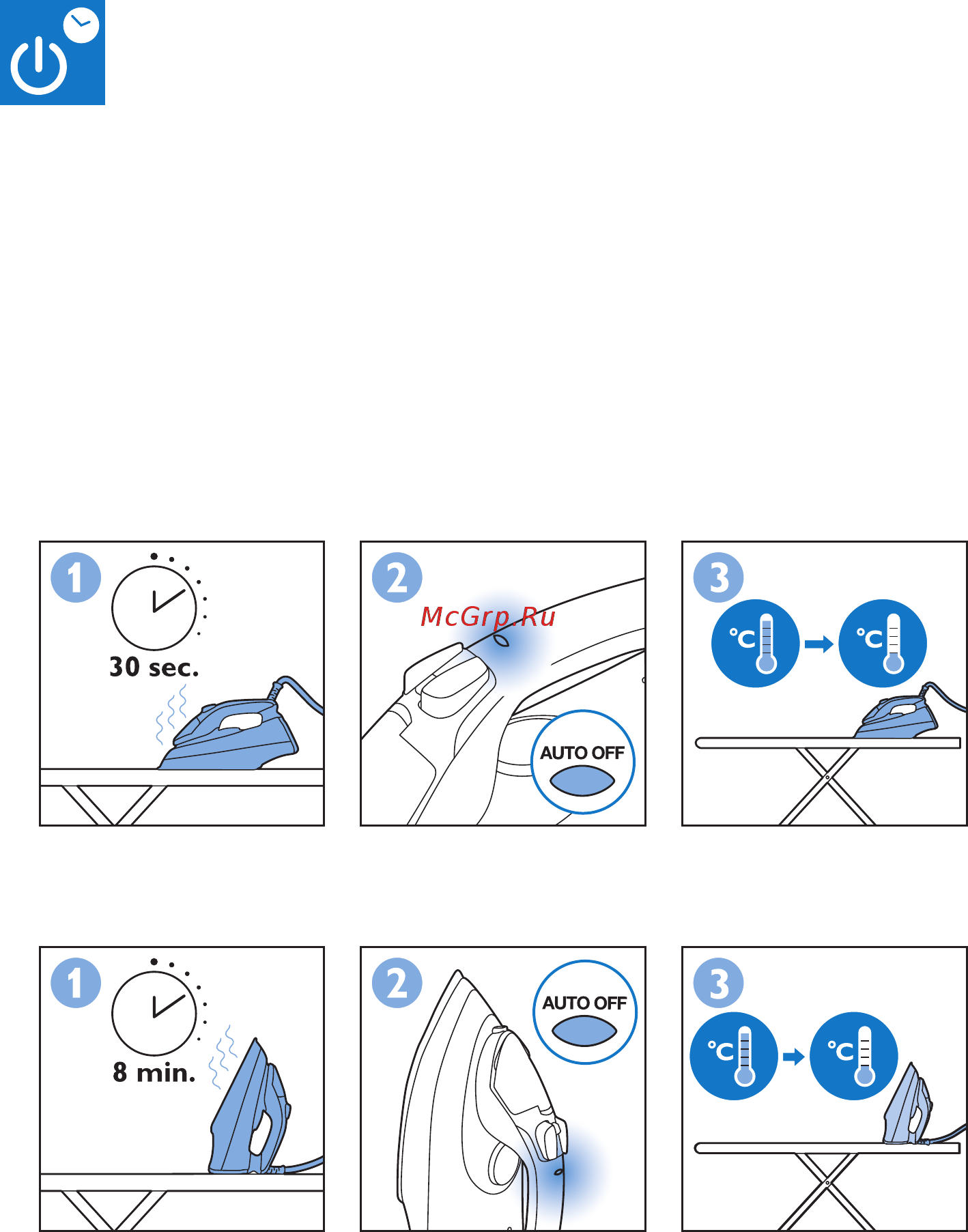 1

30 sec.

2

McGrp.Ru

AUTO OFF

3

°C

°C

1

8 min.

2

AUTO OFF

3

°C

°C