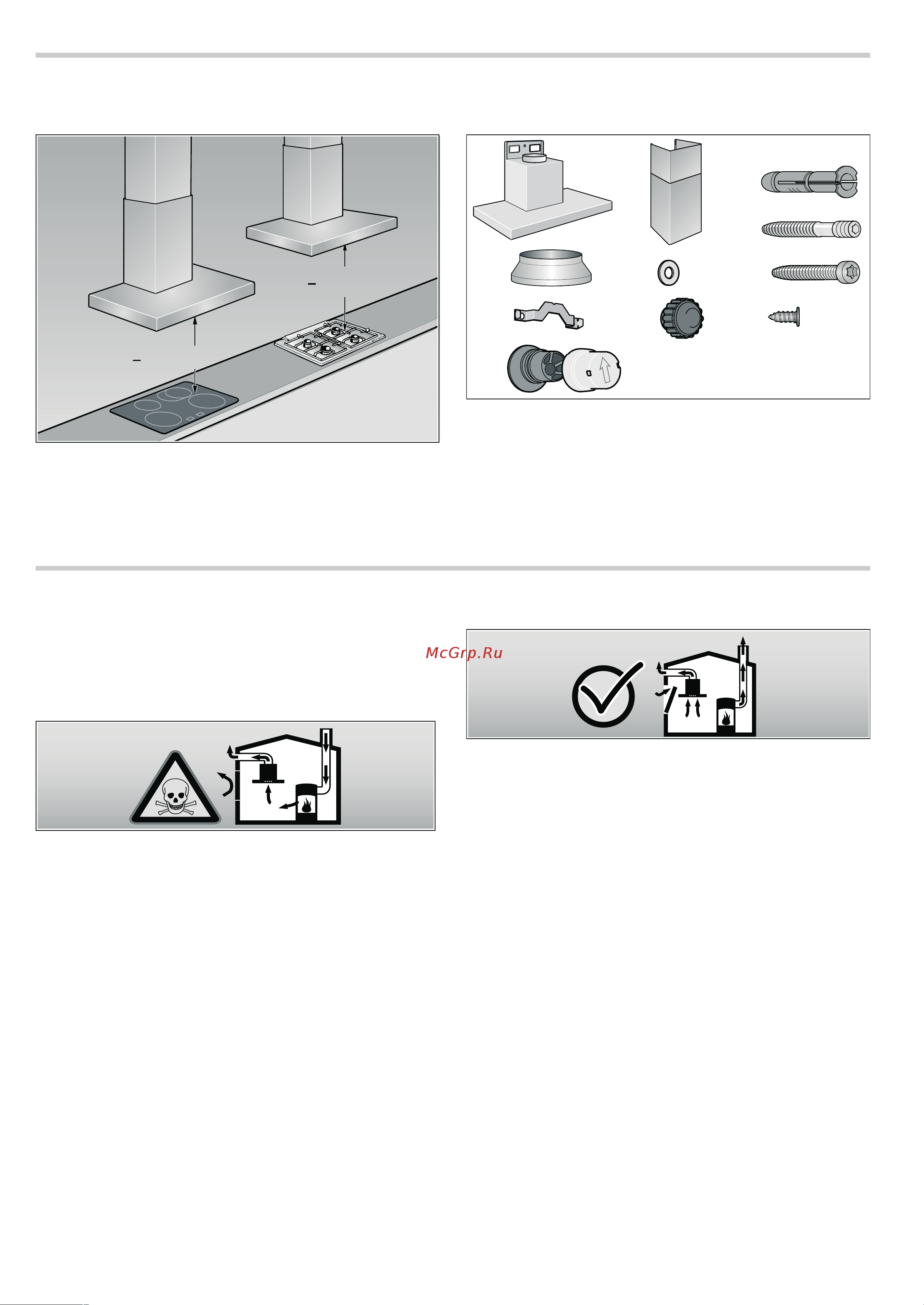 McGrp.Ru