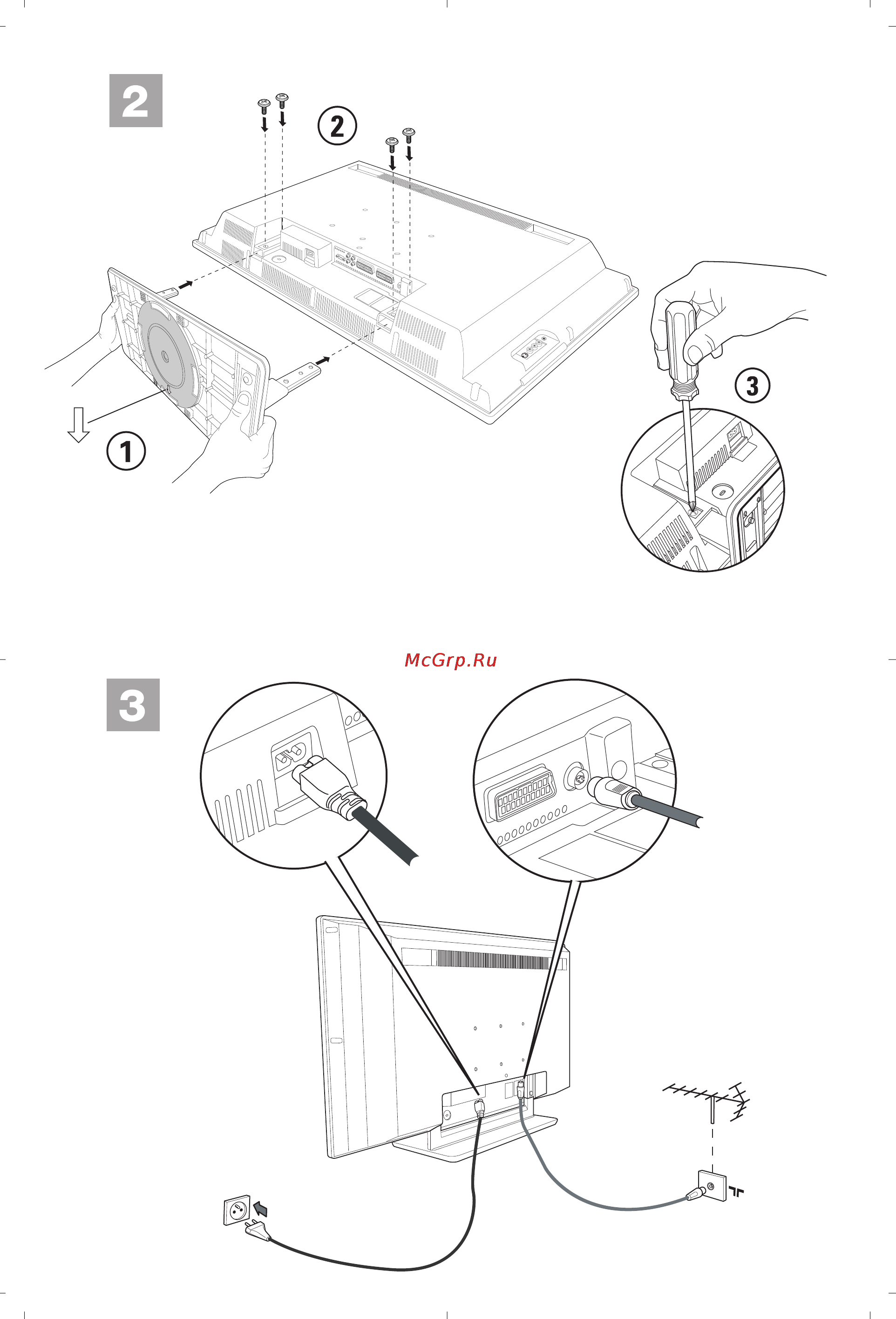 2

2

1

3

McGrp.Ru

3