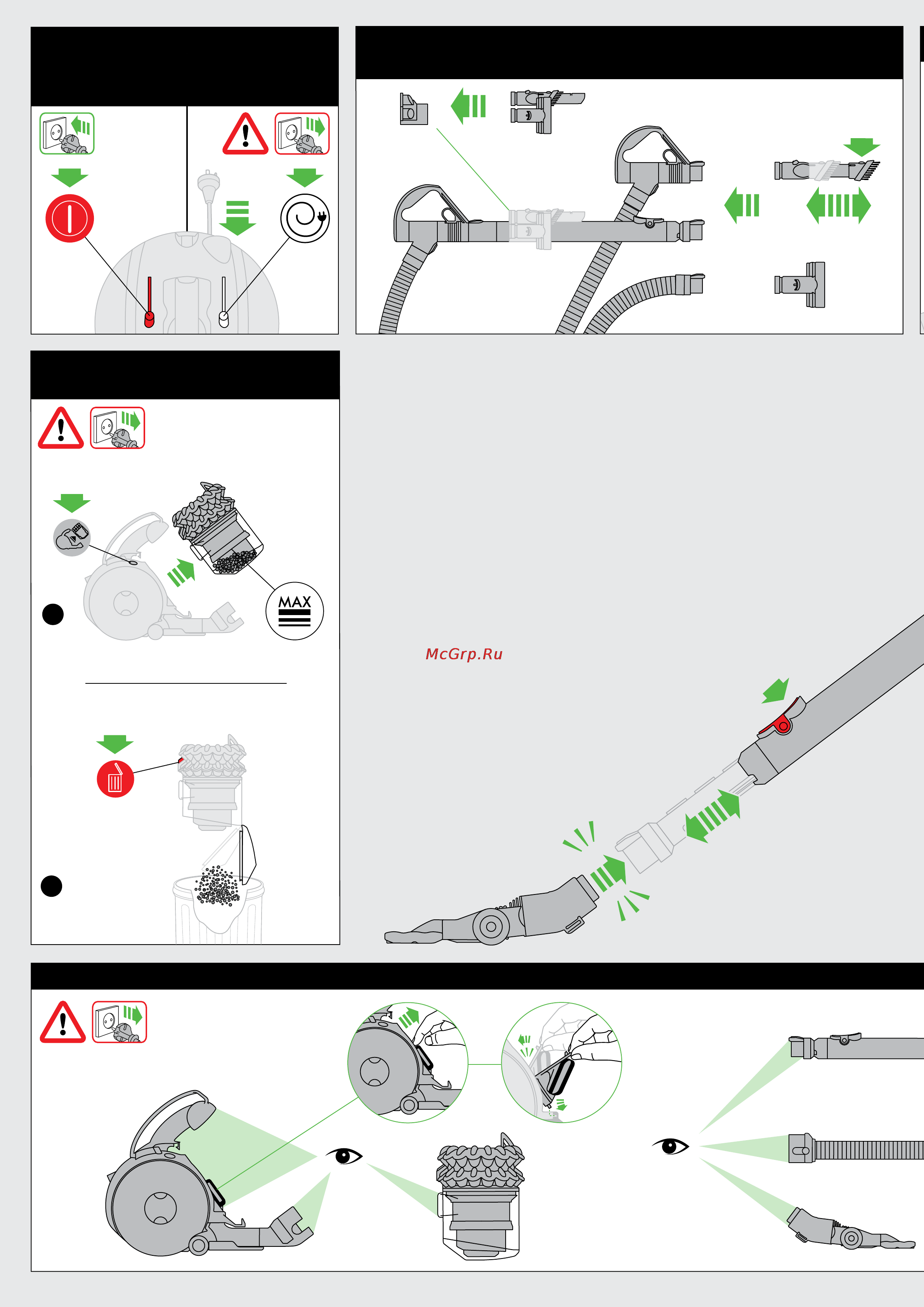 MAX

McGrp.Ru