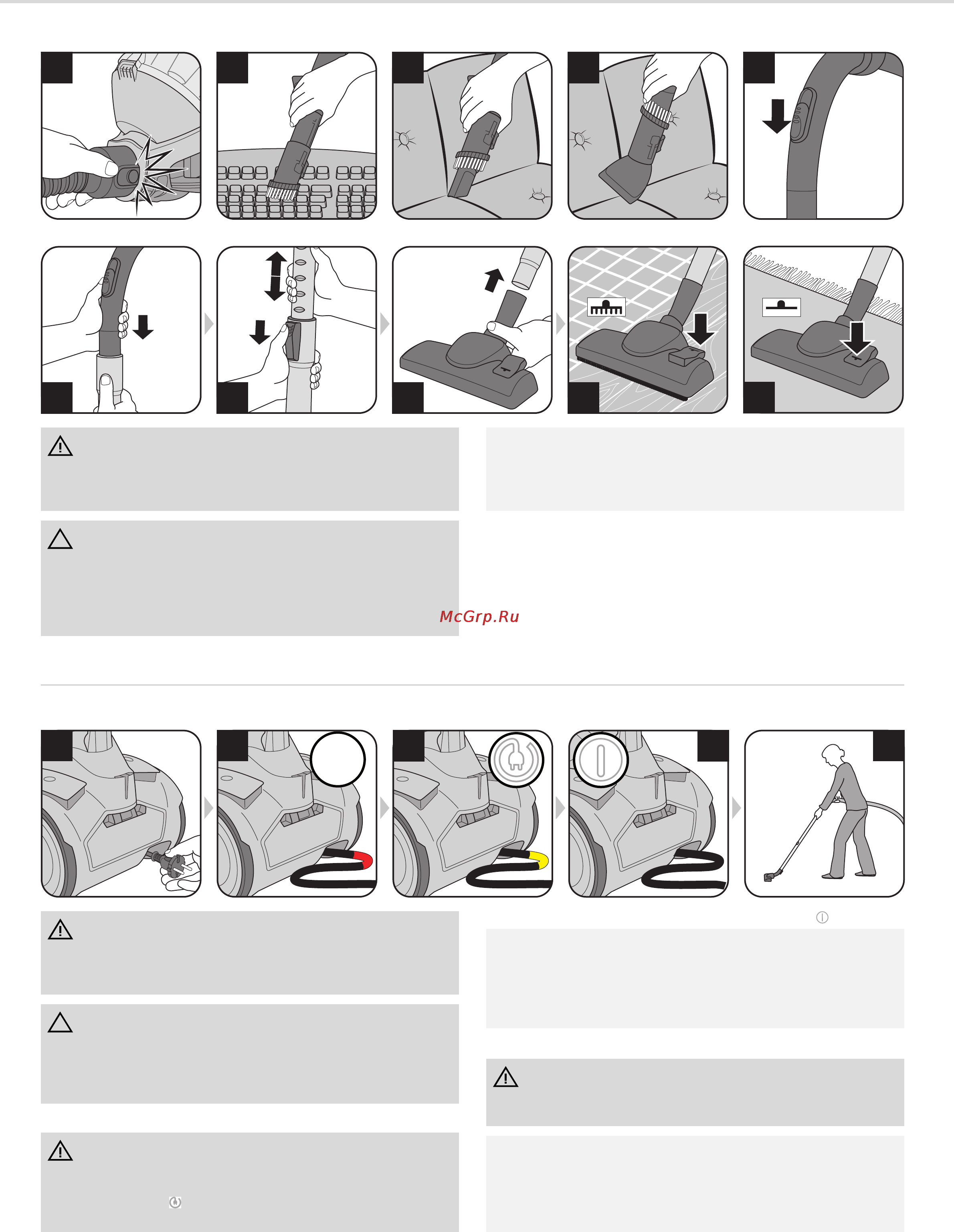 McGrp.Ru