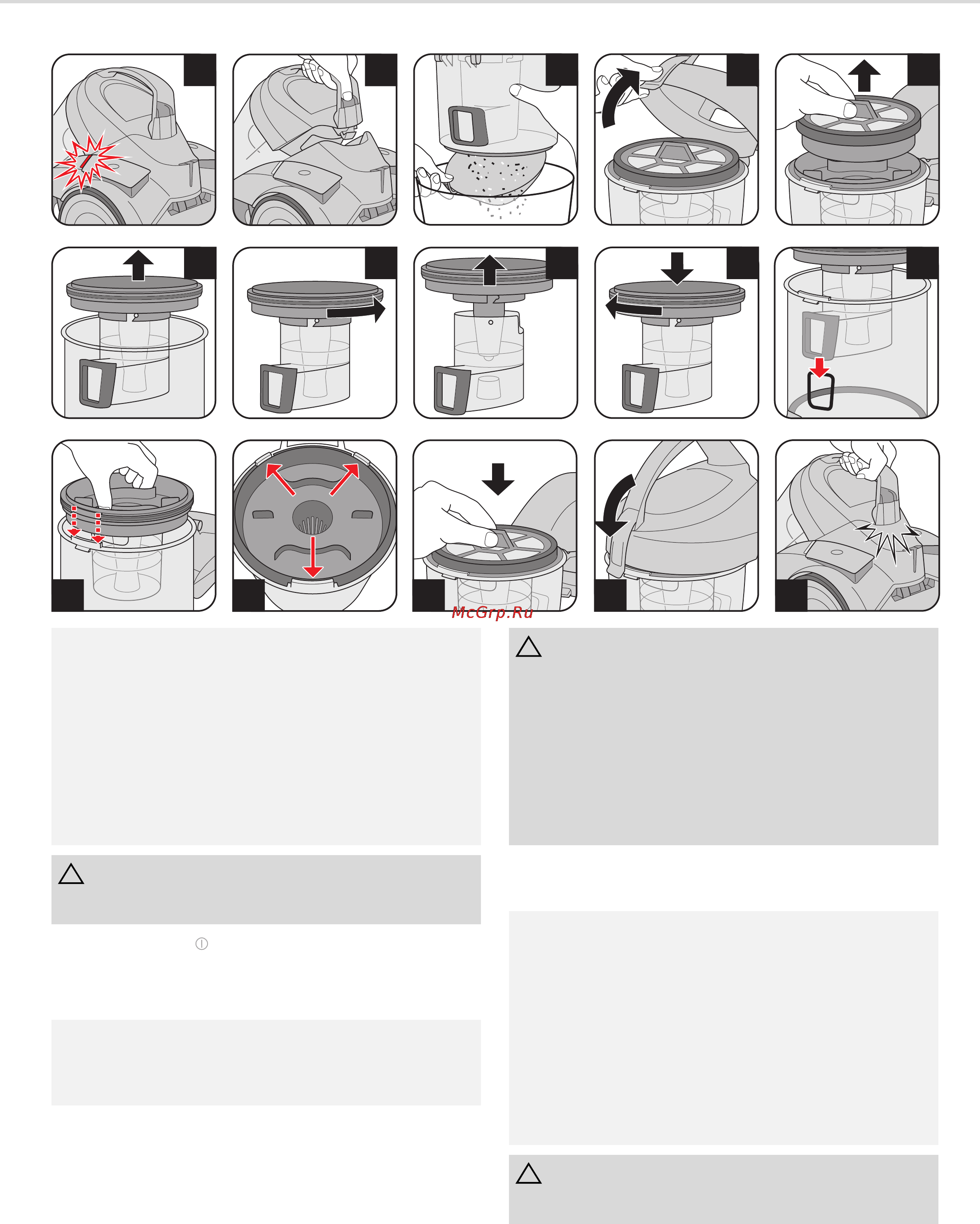 McGrp.Ru