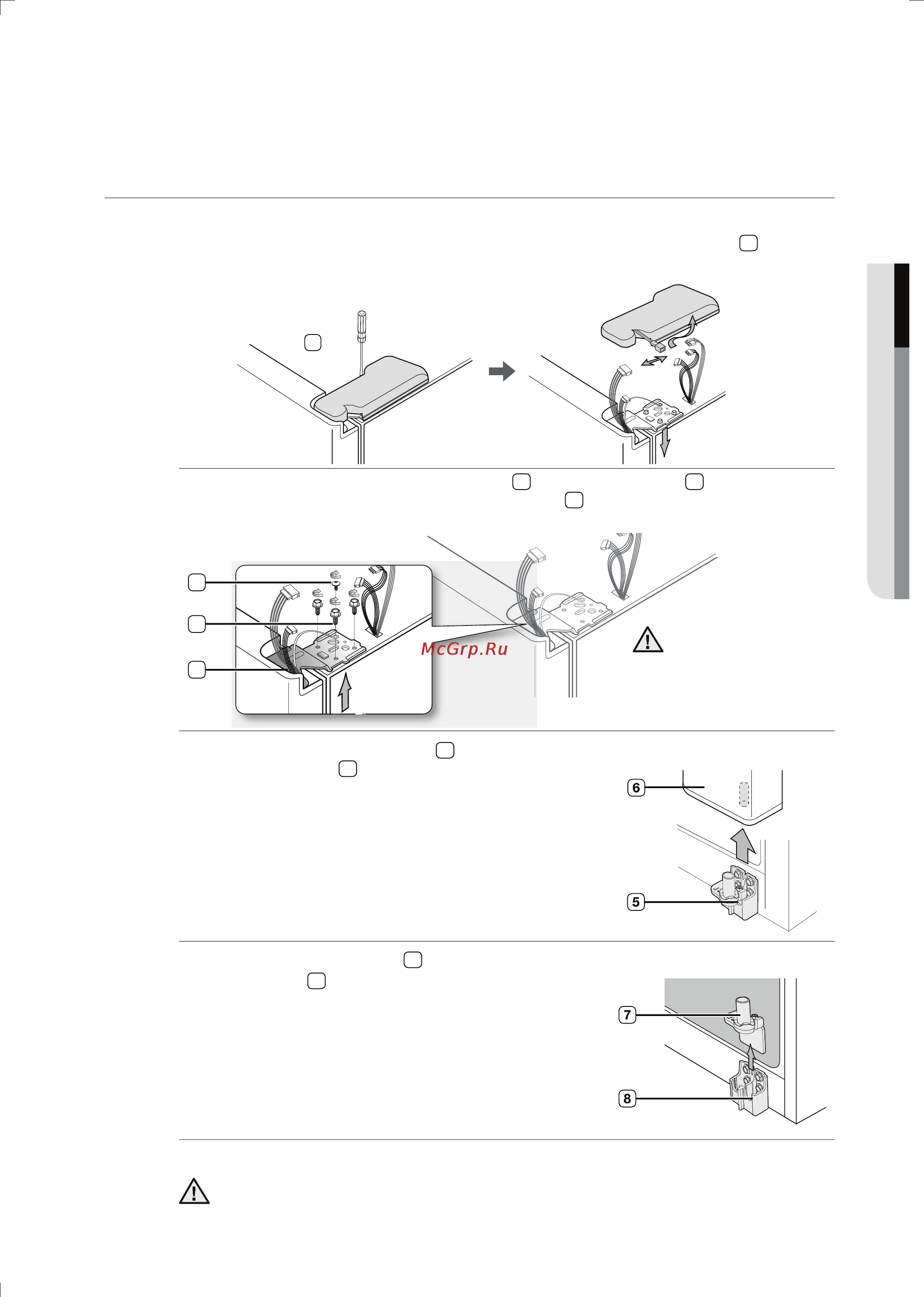 McGrp.Ru

6

5

7

8