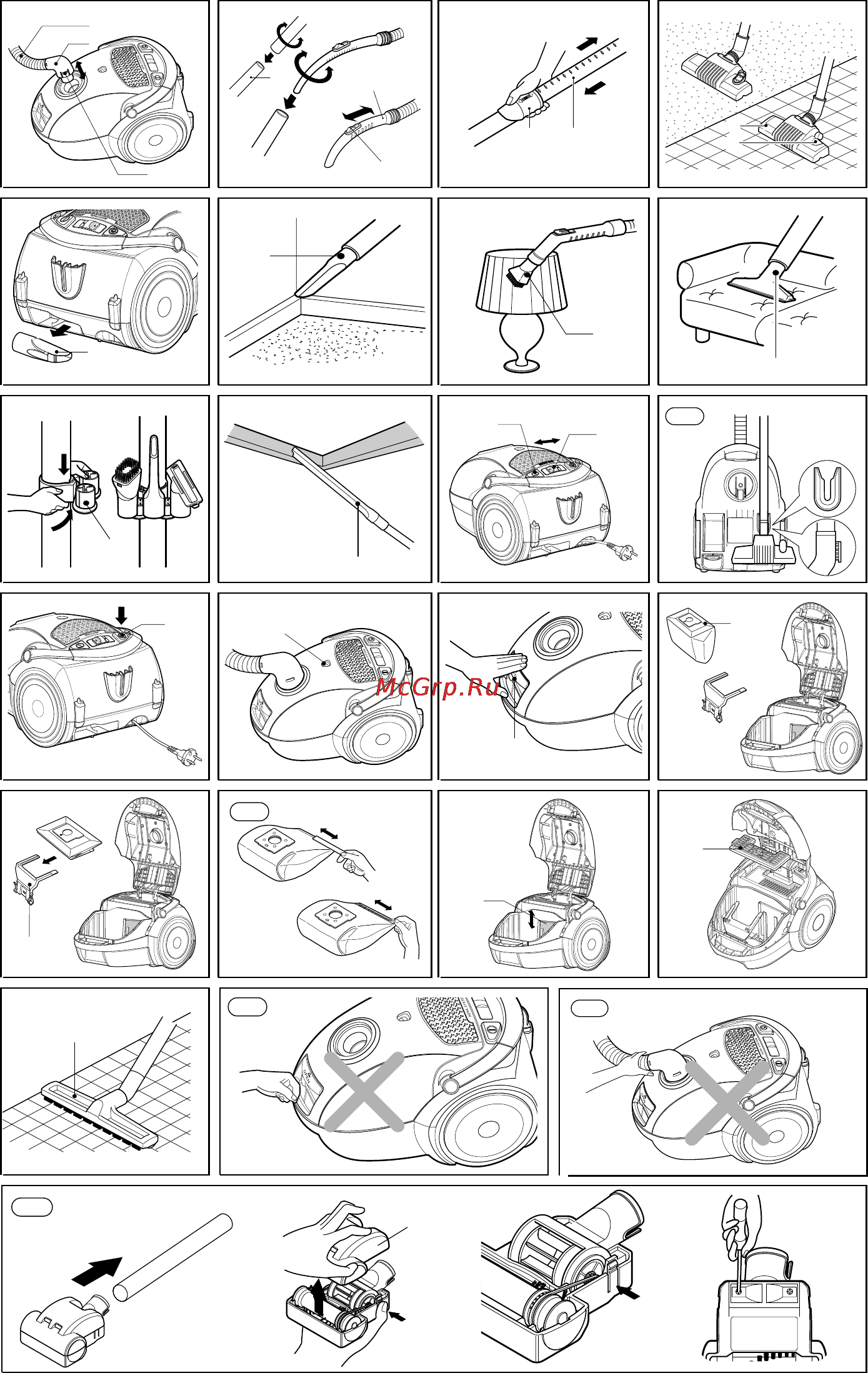 McGrp.Ru