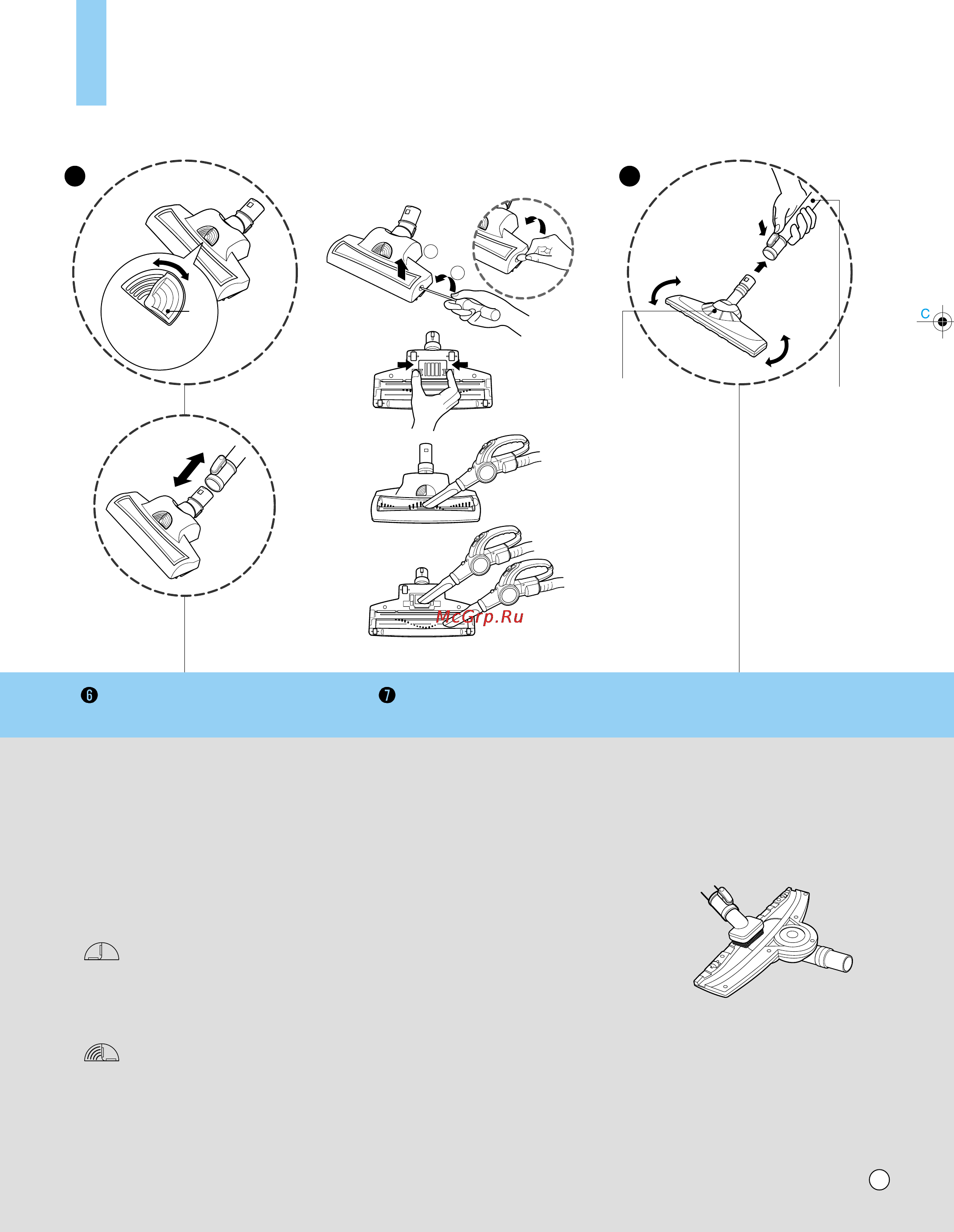 C

McGrp.Ru

❻

❼