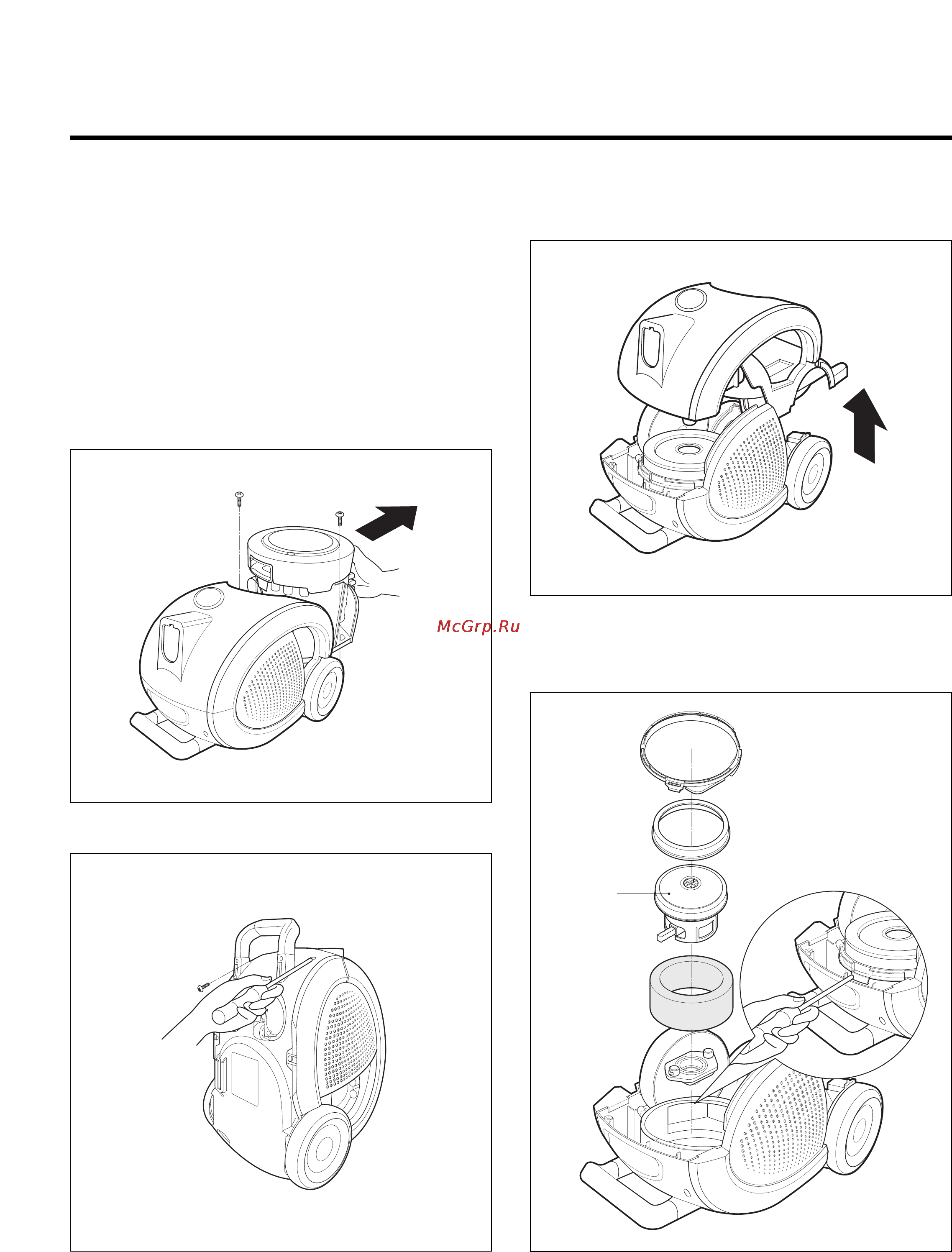 McGrp.Ru